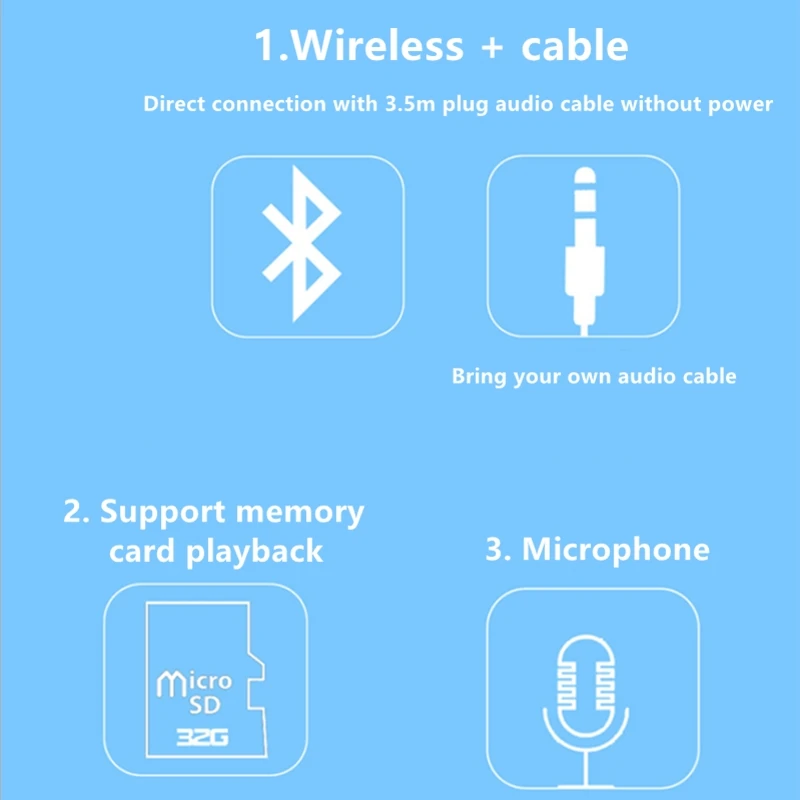 1.Wireless + cable

Direct connection with 3.5m plug audio cable without power

Bring your own audio cable

2. Support memory card playback

3. Microphone

micro SD 32G