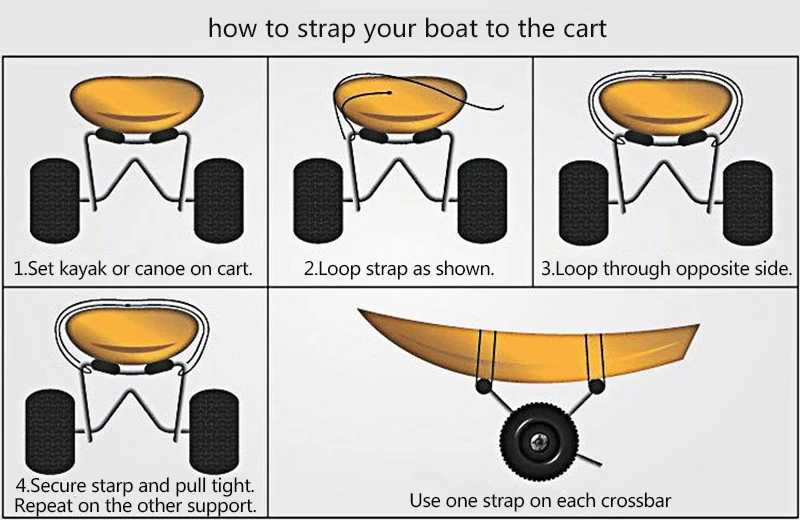 how to strap your boat to the cart

1.Set kayak or canoe on cart.

2.Loop strap as shown.

3.Loop through opposite side.

4.Secure starp and pull tight. Repeat on the other support.

Use one strap on each crossbar