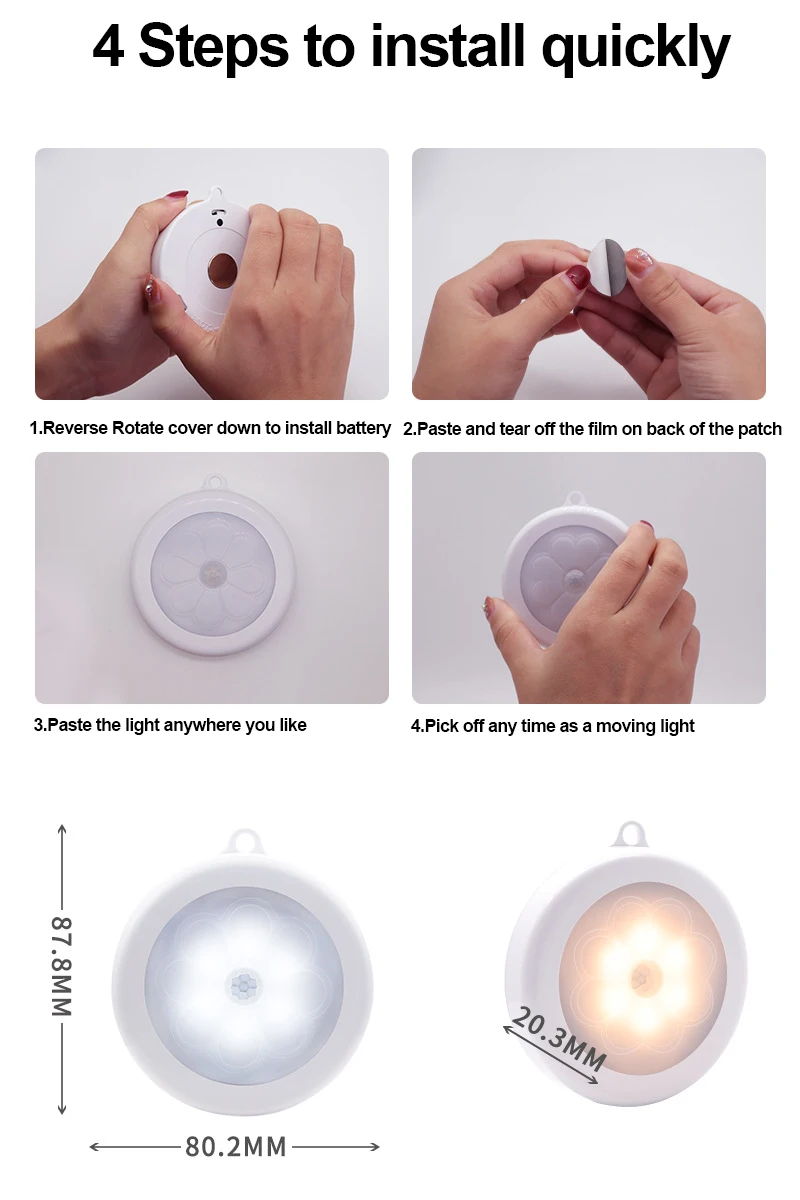 4 Steps to install quickly

1.Reverse Rotate cover down to install battery

2.Paste and tear off the film on back of the patch

3.Paste the light anywhere you like

4.Pick off any time as a moving light

87.8MM

80.2MM

20.3MM