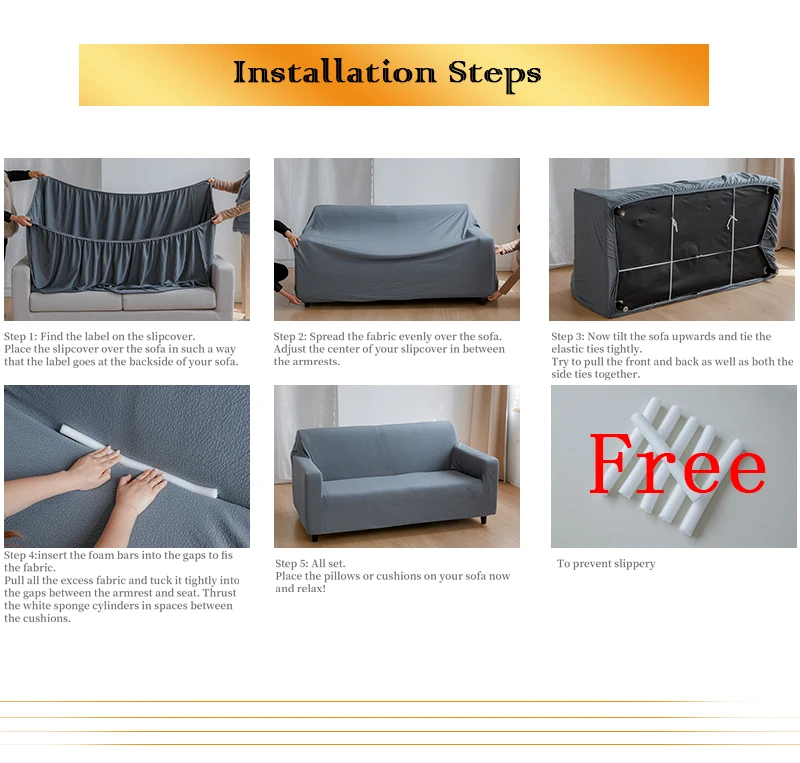 Installation Steps

Step 1: Find the label on the slipcover.
Place the slipcover over the sofa in such a way that the label goes at the backside of your sofa.

Step 2: Spread the fabric evenly over the sofa.
Adjust the center of your slipcover in between the armrests.

Step 3: Now tilt the sofa upwards and tie the elastic ties tightly.
Try to pull the front and back as well as both the side ties together.

Step 4:insert the foam bars into the gaps to fis the fabric.
Pull all the excess fabric and tuck it tightly into the gaps between the armrest and seat. Thrust the white sponge cylinders in spaces between the cushions.

Step 5: All set.
Place the pillows or cushions on your sofa now and relax!

Free

To prevent slippery