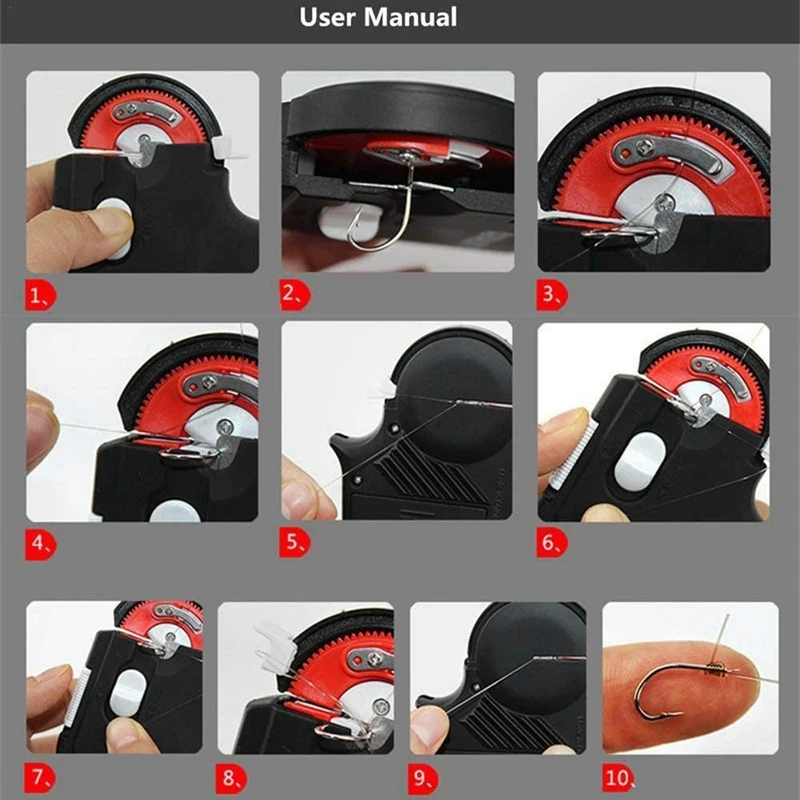 User Manual

1、

2、

3、

4、

5、

6、

7、

8、

9、

10、