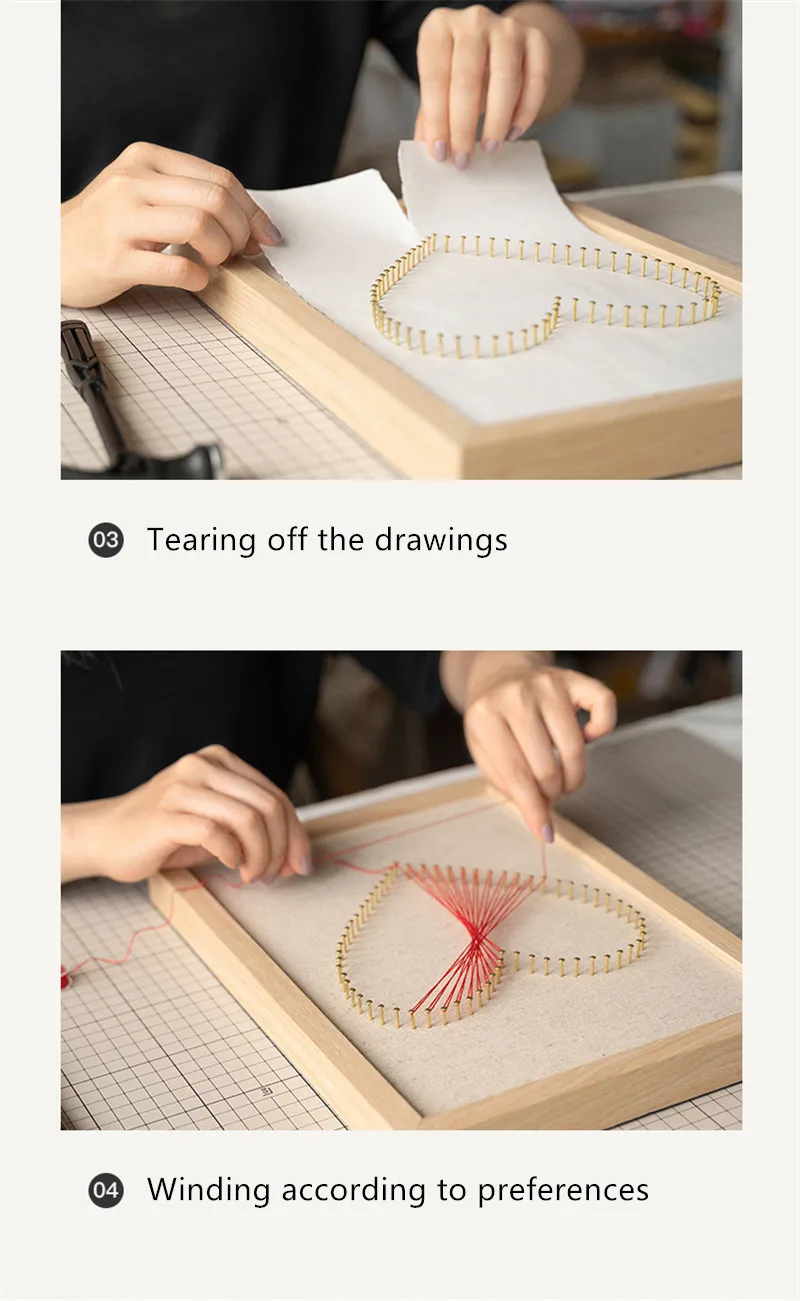 03 Tearing off the drawings

04 Winding according to preferences