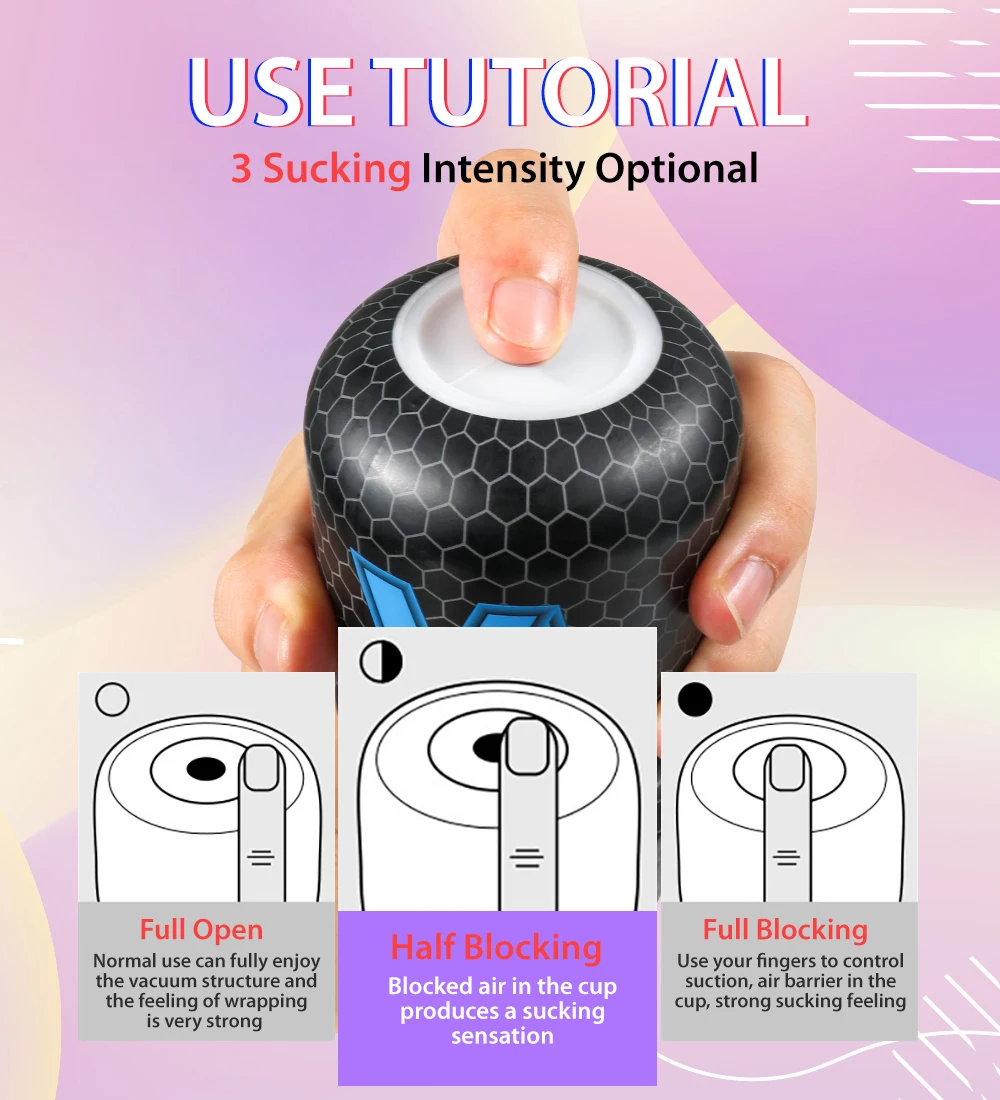 USE TUTORIAL
3 Sucking Intensity Optional

Full Open
Normal use can fully enjoy the vacuum structure and the feeling of wrapping is very strong

Half Blocking
Blocked air in the cup produces a sucking sensation

Full Blocking
Use your fingers to control suction, air barrier in the cup, strong sucking feeling