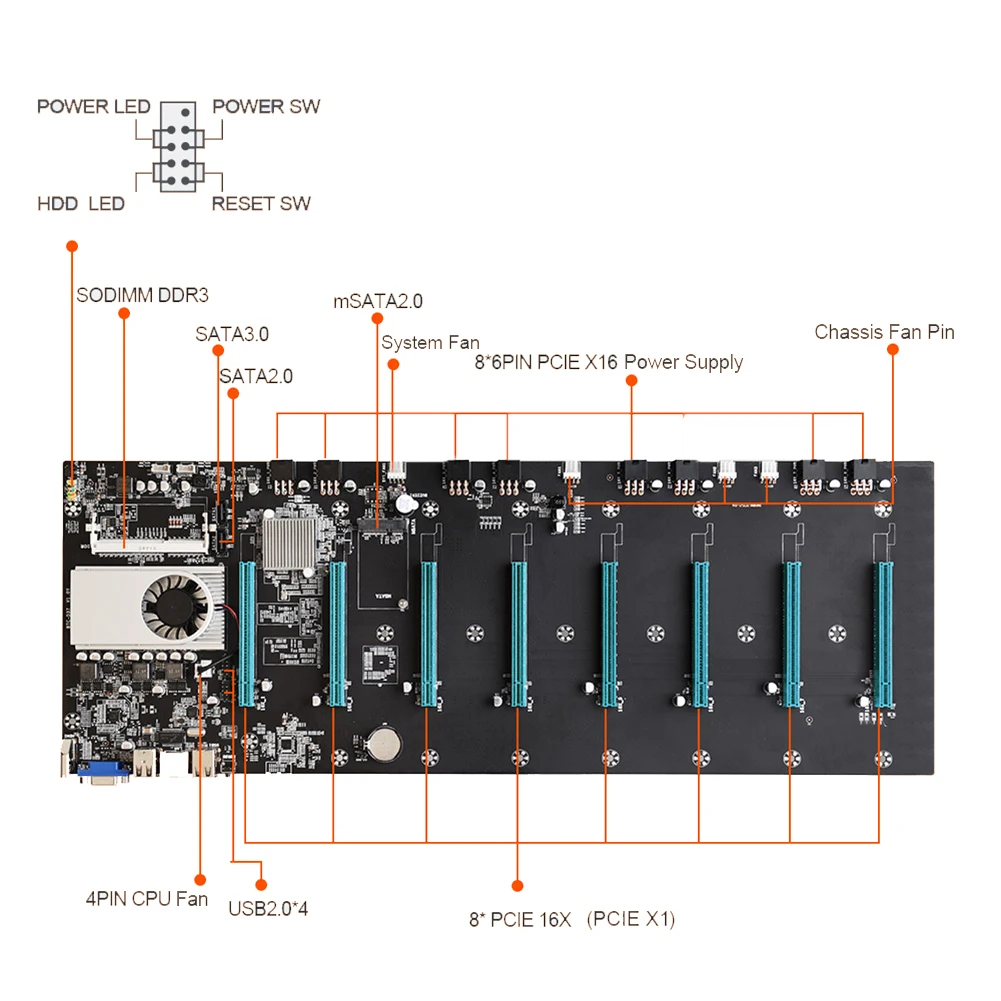 POWER LED
POWER SW
HDD LED
RESET SW

SODIMM DDR3
SATA3.0
SATA2.0
mSATA2.0
System Fan
8*6PIN PCIE X16 Power Supply
Chassis Fan Pin

4PIN CPU Fan
USB2.0*4
8* PCIE 16X (PCIE X1)