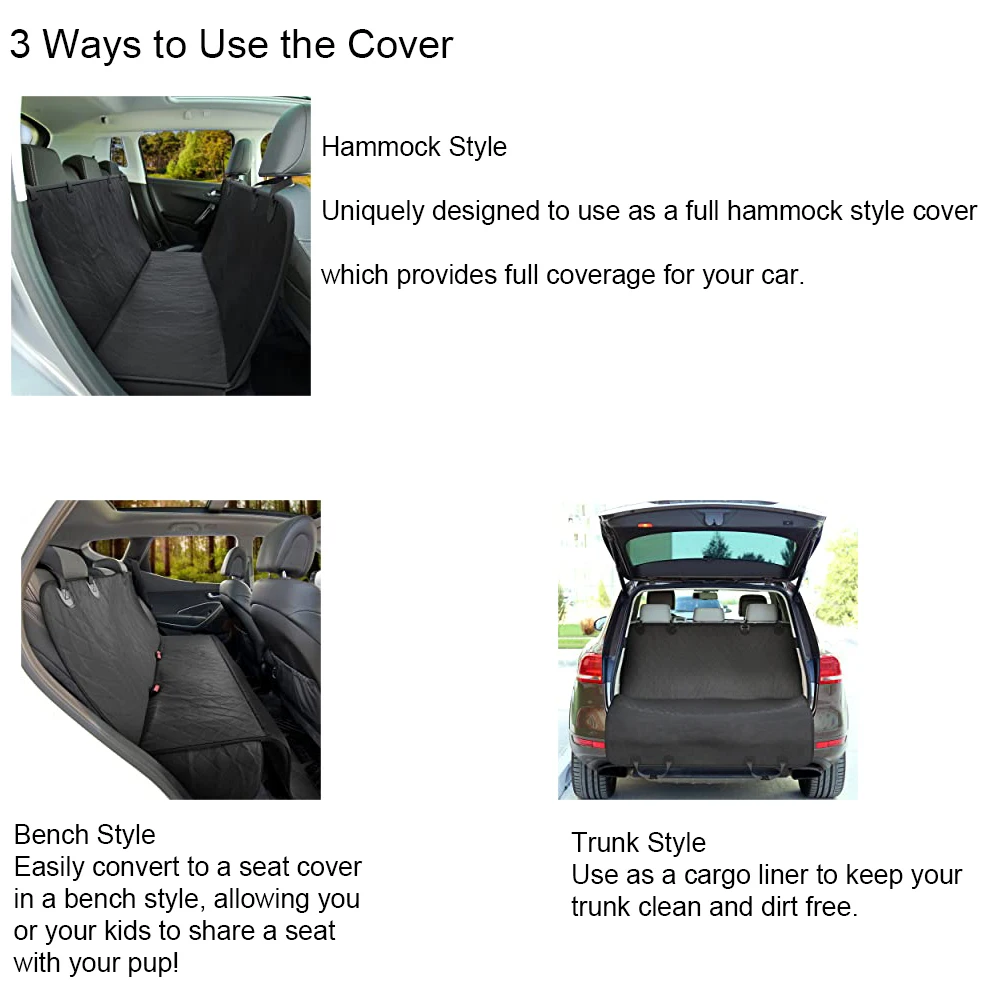 3 Ways to Use the Cover

Hammock Style

Uniquely designed to use as a full hammock style cover

which provides full coverage for your car.

Bench Style
Easily convert to a seat cover in a bench style, allowing you or your kids to share a seat with your pup!

Trunk Style
Use as a cargo liner to keep your trunk clean and dirt free.