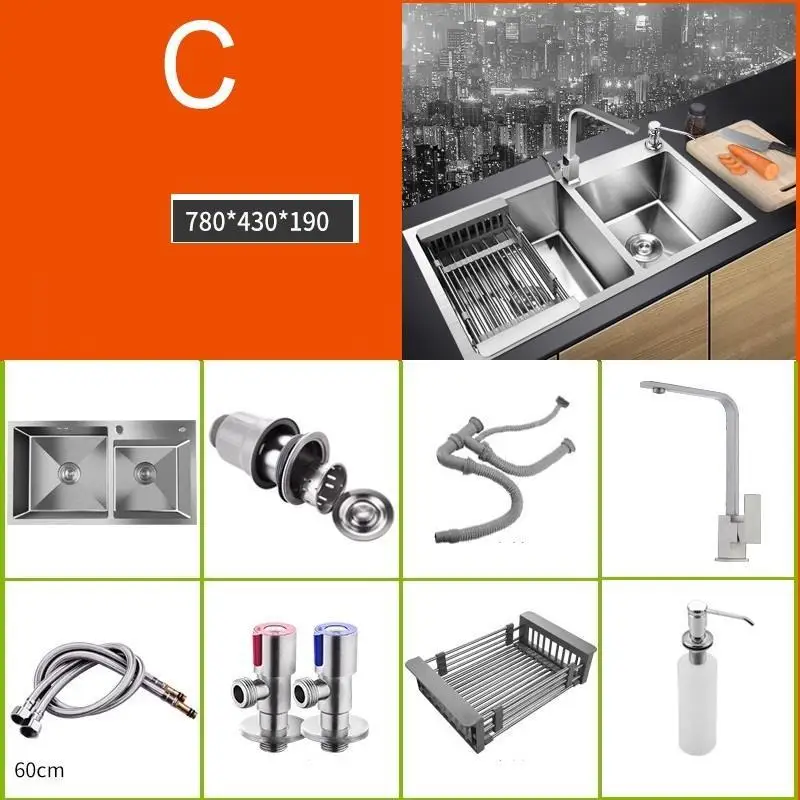 C

780*430*190

60cm