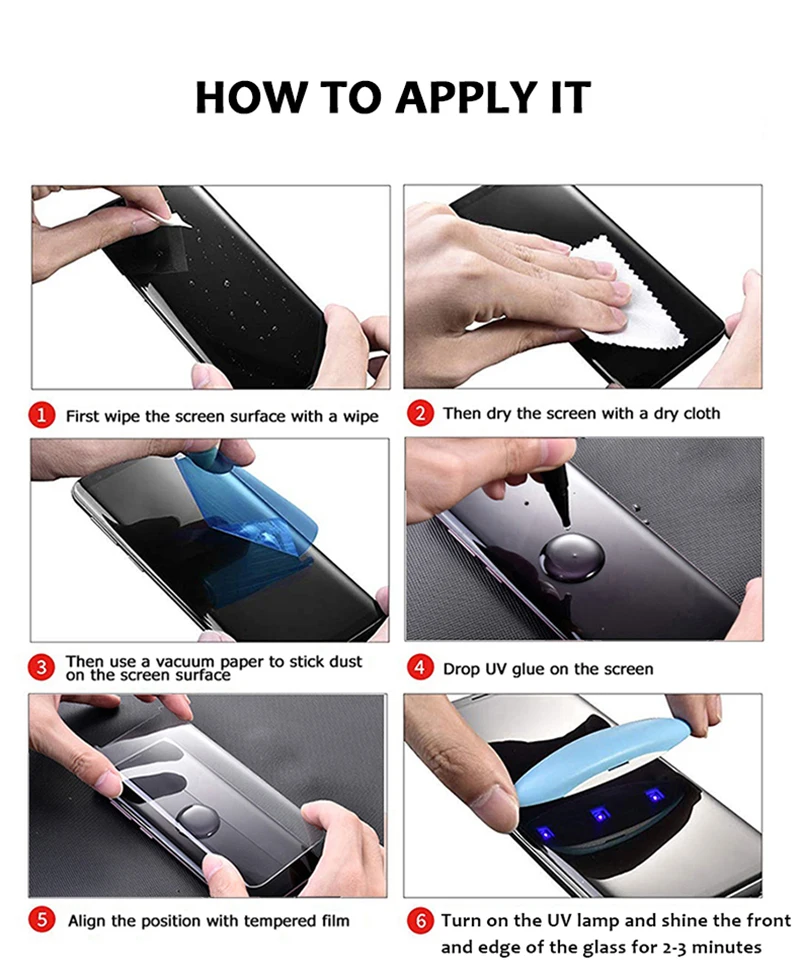 HOW TO APPLY IT

1 First wipe the screen surface with a wipe

2 Then dry the screen with a dry cloth

3 Then use a vacuum paper to stick dust on the screen surface

4 Drop UV glue on the screen

5 Align the position with tempered film

6 Turn on the UV lamp and shine the front and edge of the glass for 2-3 minutes