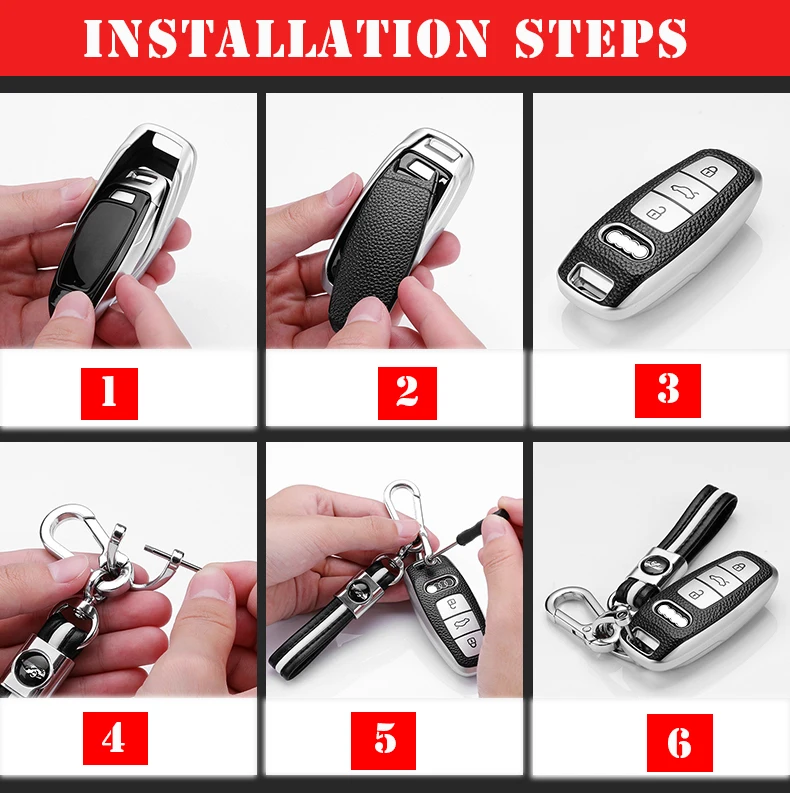 INSTALLATION STEPS

1

2

3

4

5

6