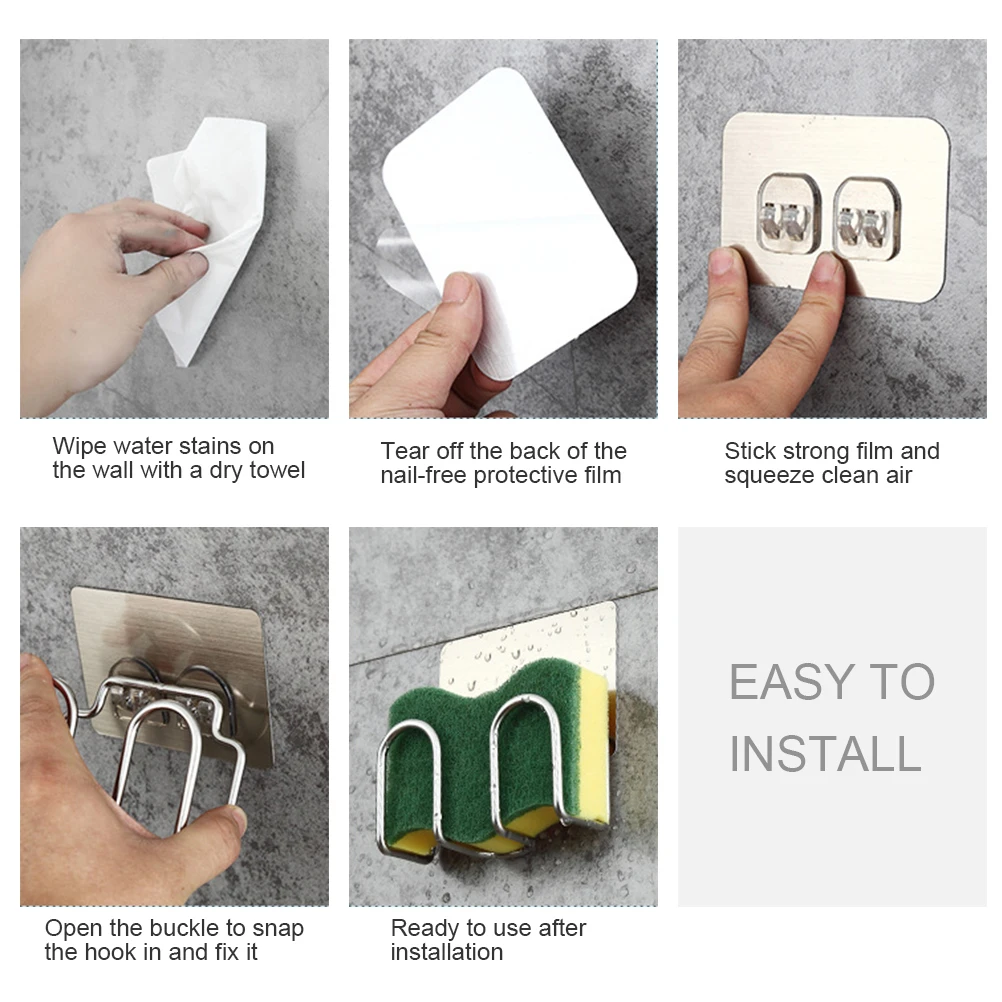 Wipe water stains on the wall with a dry towel

Tear off the back of the nail-free protective film

Stick strong film and squeeze clean air

Open the buckle to snap the hook in and fix it

Ready to use after installation

EASY TO INSTALL