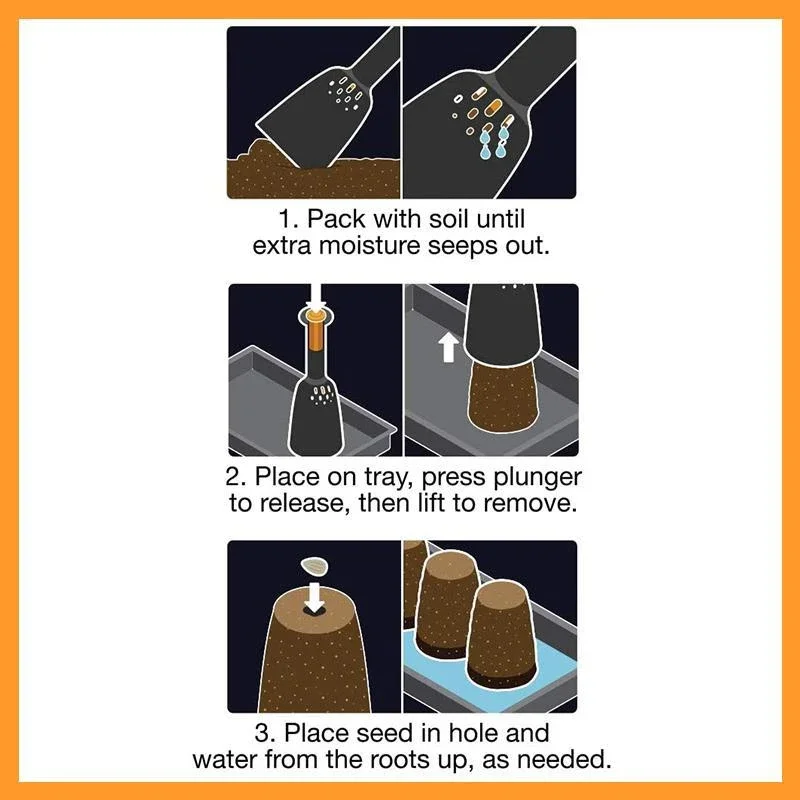 1. Pack with soil until extra moisture seeps out.

2. Place on tray, press plunger to release, then lift to remove.

3. Place seed in hole and water from the roots up, as needed.