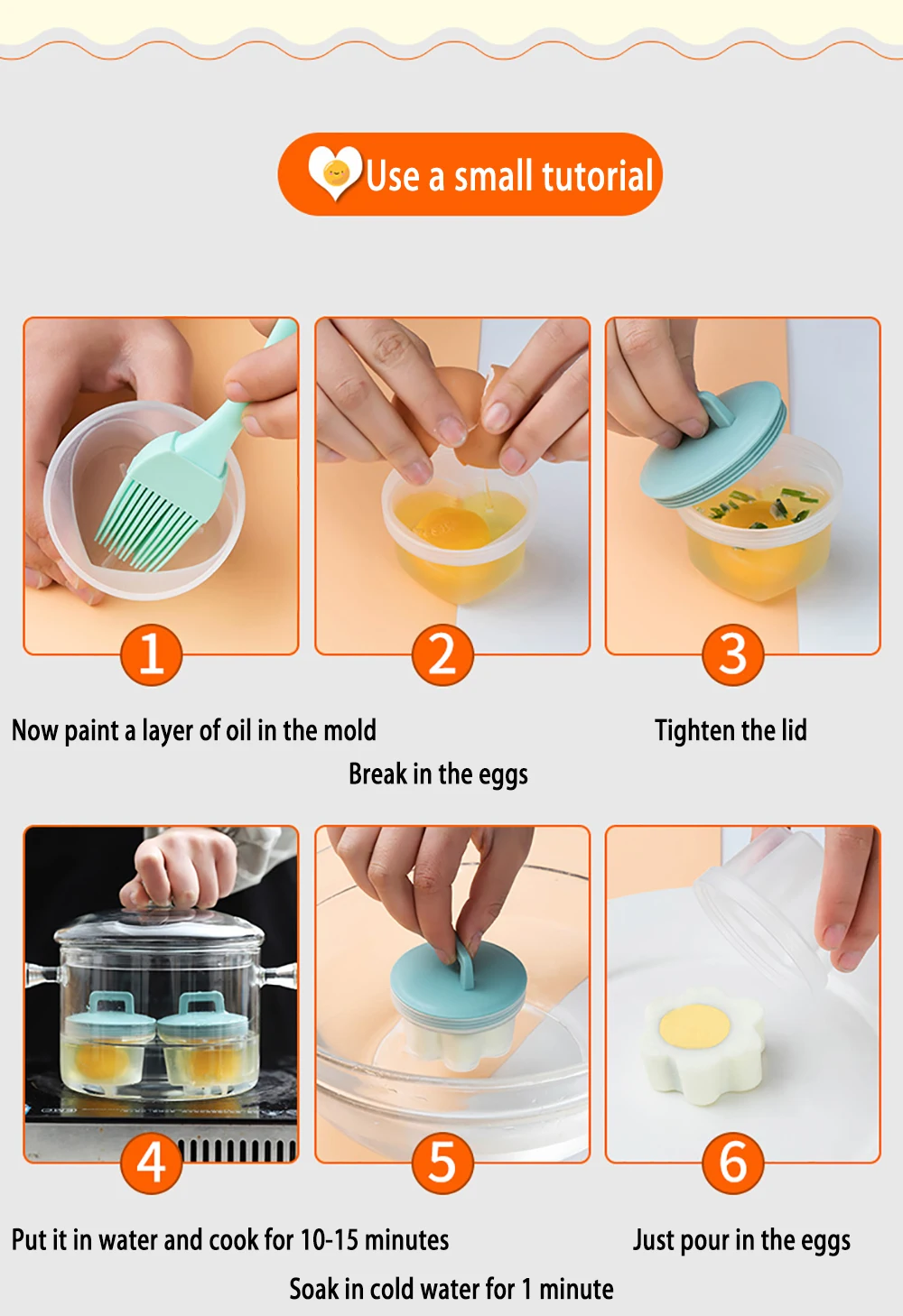 Use a small tutorial

1

2

3

Now paint a layer of oil in the mold

Break in the eggs

Tighten the lid

4

5

6

Put it in water and cook for 10-15 minutes

Soak in cold water for 1 minute

Just pour in the eggs