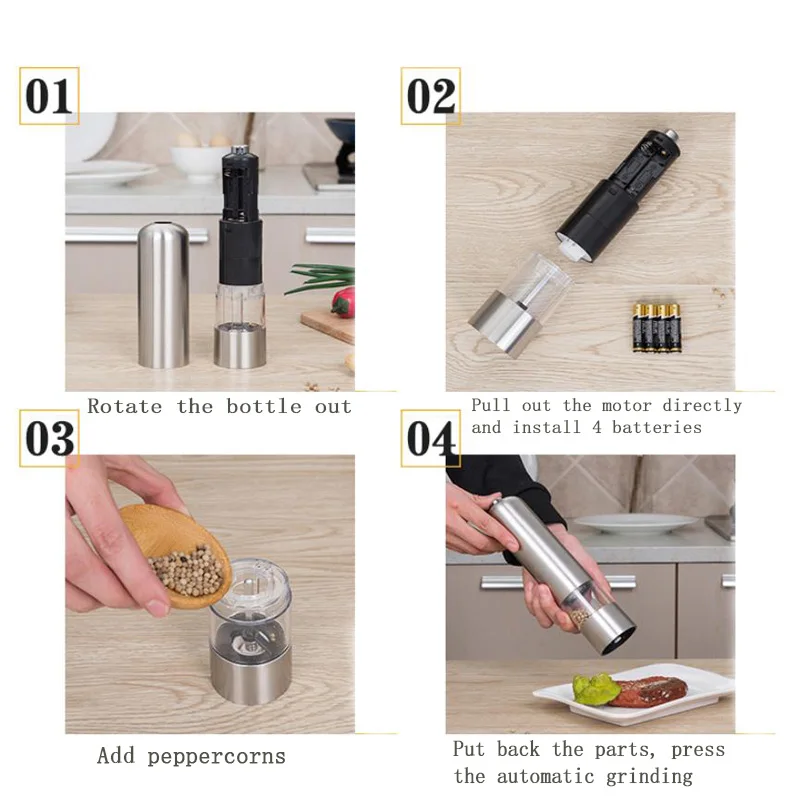 01

Rotate the bottle out

02

Pull out the motor directly and install 4 batteries

03

Add peppercorns

04

Put back the parts, press the automatic grinding