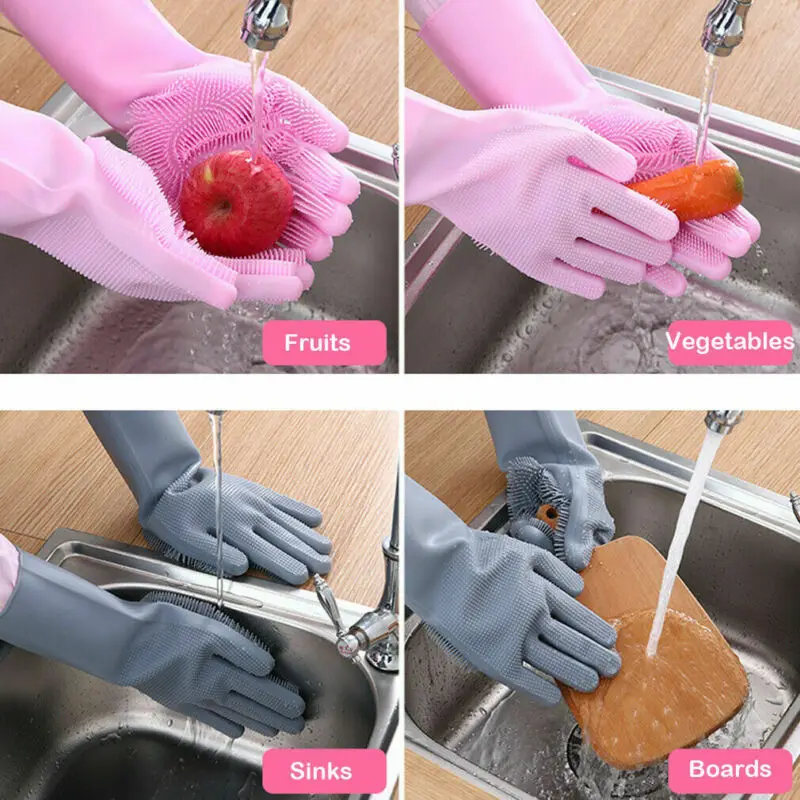 Fruits

Vegetables

Sinks

Boards