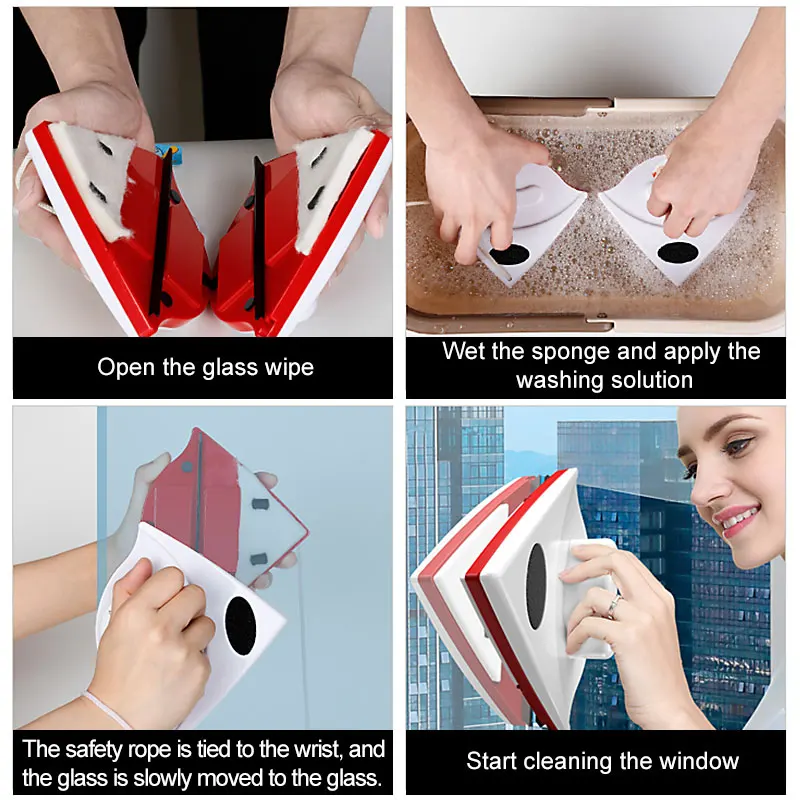 Open the glass wipe

Wet the sponge and apply the washing solution

The safety rope is tied to the wrist, and the glass is slowly moved to the glass.

Start cleaning the window