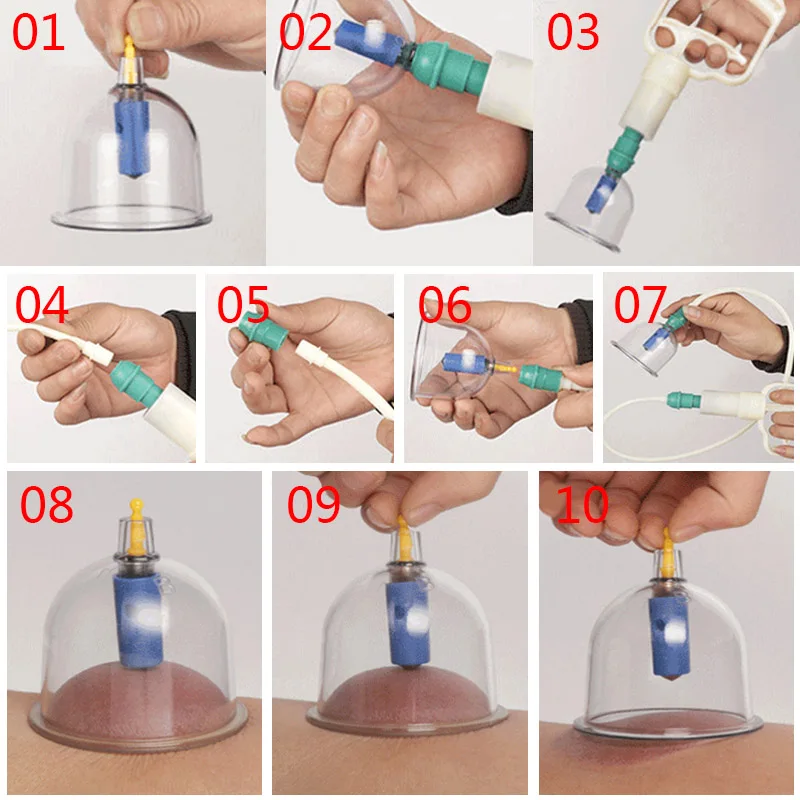 01

02

03

04

05

06

07

08

09

10