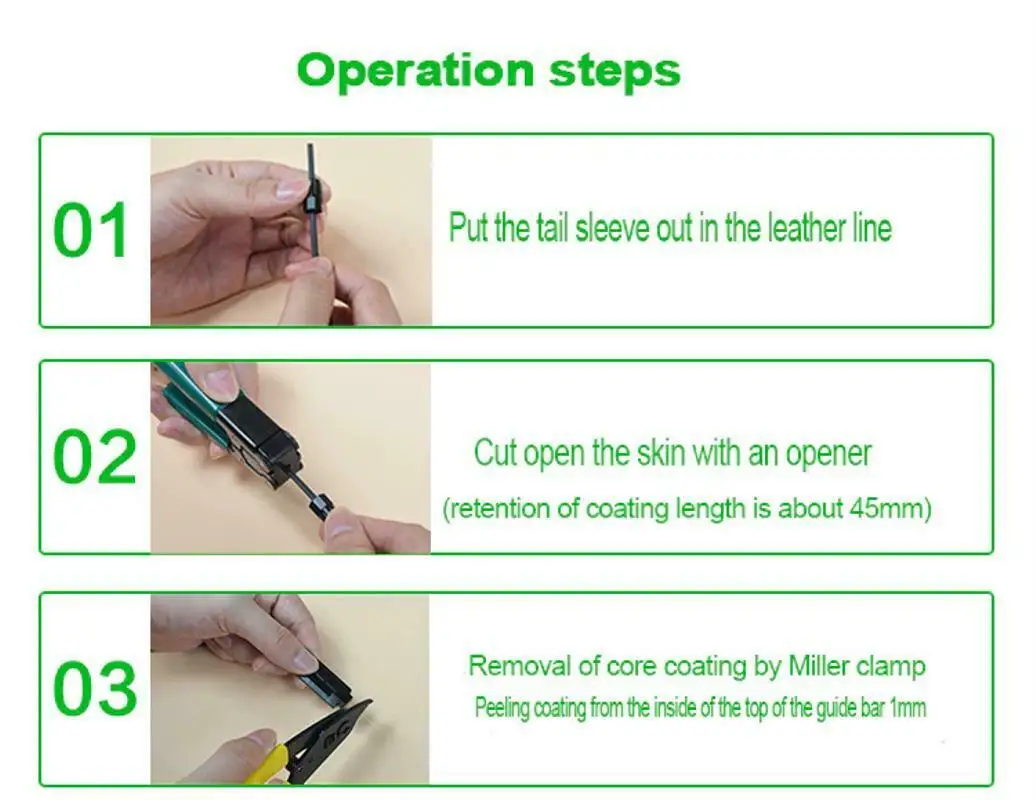 Operation steps

01

Put the tail sleeve out in the leather line

02

Cut open the skin with an opener

(retention of coating length is about 45mm)

03

Removal of core coating by Miller clamp

Peeling coating from the inside of the top of the guide bar 1mm