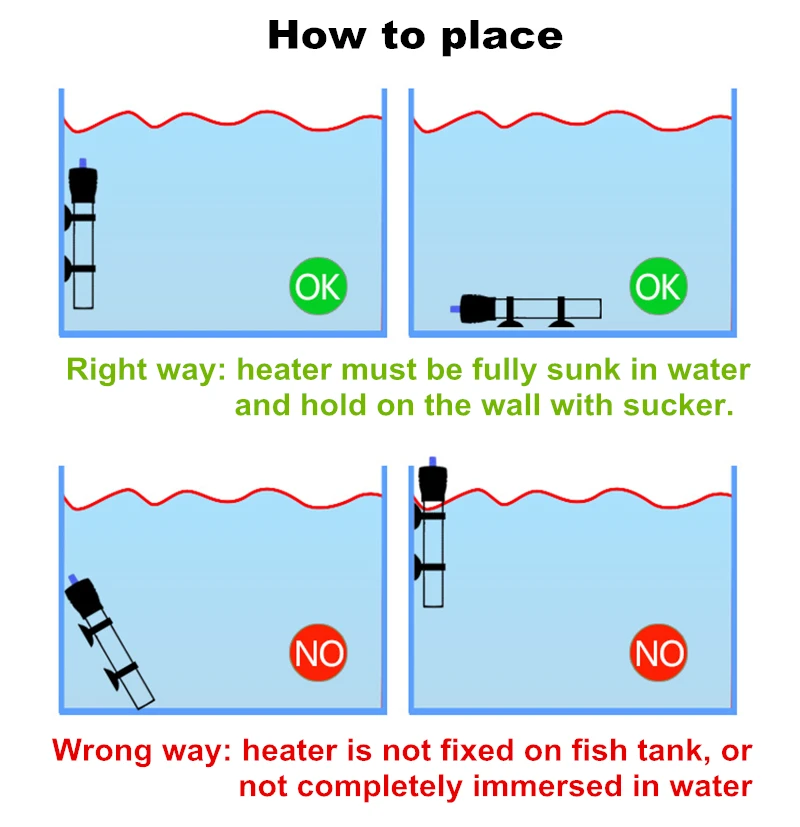 How to place

OK

OK

Right way: heater must be fully sunk in water and hold on the wall with sucker.

NO

NO

Wrong way: heater is not fixed on fish tank, or not completely immersed in water