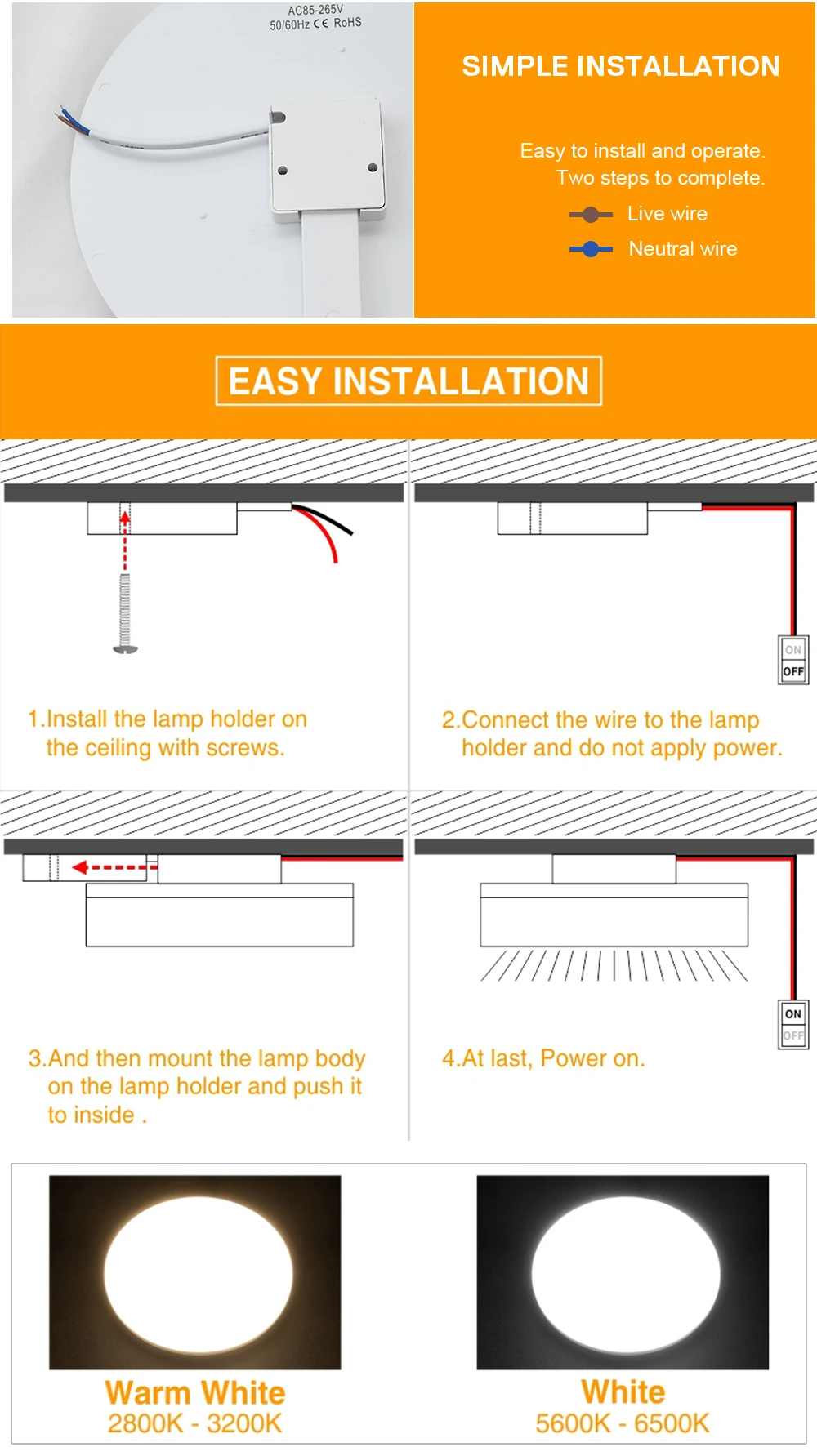 AC85-265V
50/60Hz CE RoHS

SIMPLE INSTALLATION

Easy to install and operate.
Two steps to complete.
Live wire
Neutral wire

EASY INSTALLATION

1.Install the lamp holder on the ceiling with screws.

ON
OFF

2.Connect the wire to the lamp holder and do not apply power.

3.And then mount the lamp body on the lamp holder and push it to inside .

ON
OFF

4.At last, Power on.

Warm White
2800K - 3200K

White
5600K - 6500K