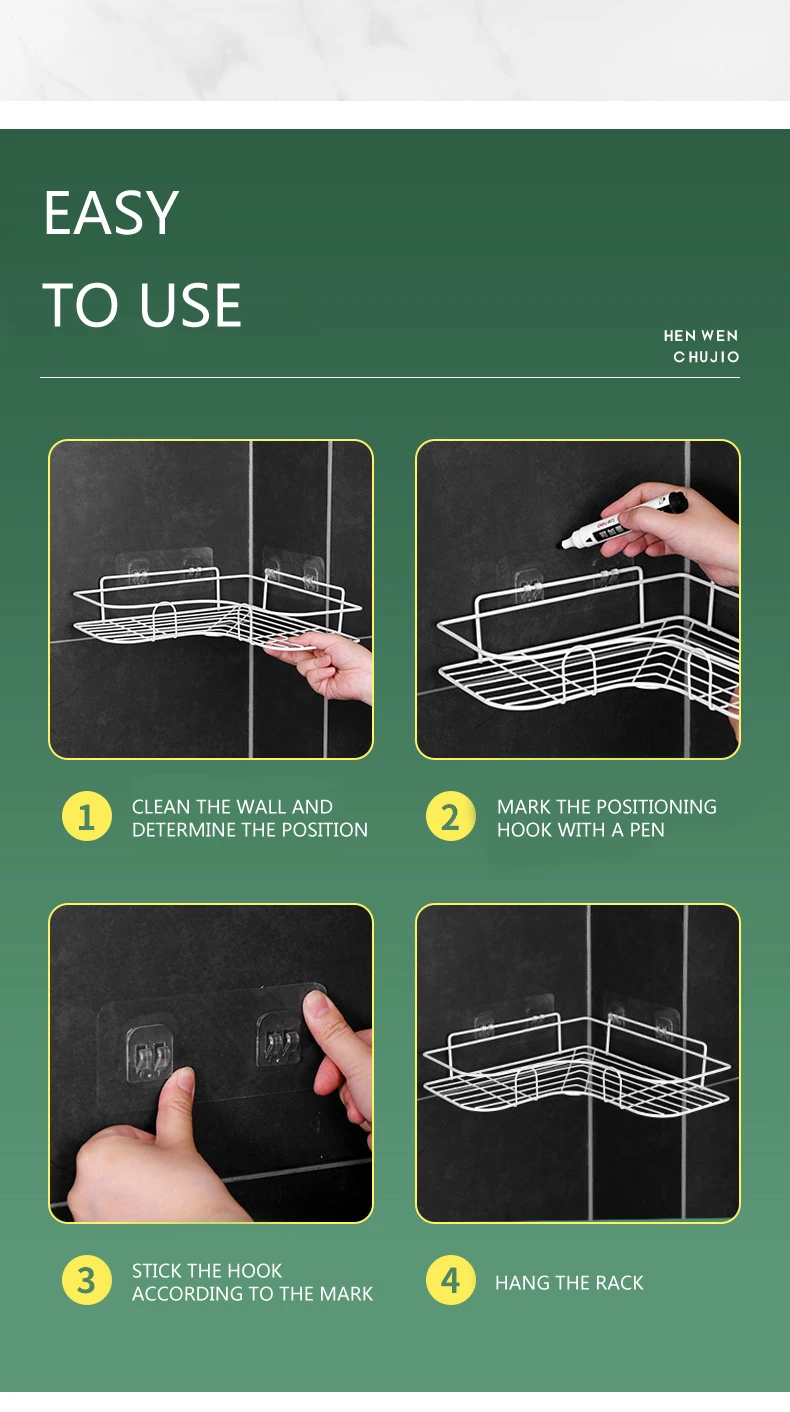 EASY
TO USE

HEN WEN
CHUJIO

1 CLEAN THE WALL AND DETERMINE THE POSITION

2 MARK THE POSITIONING HOOK WITH A PEN

3 STICK THE HOOK ACCORDING TO THE MARK

4 HANG THE RACK