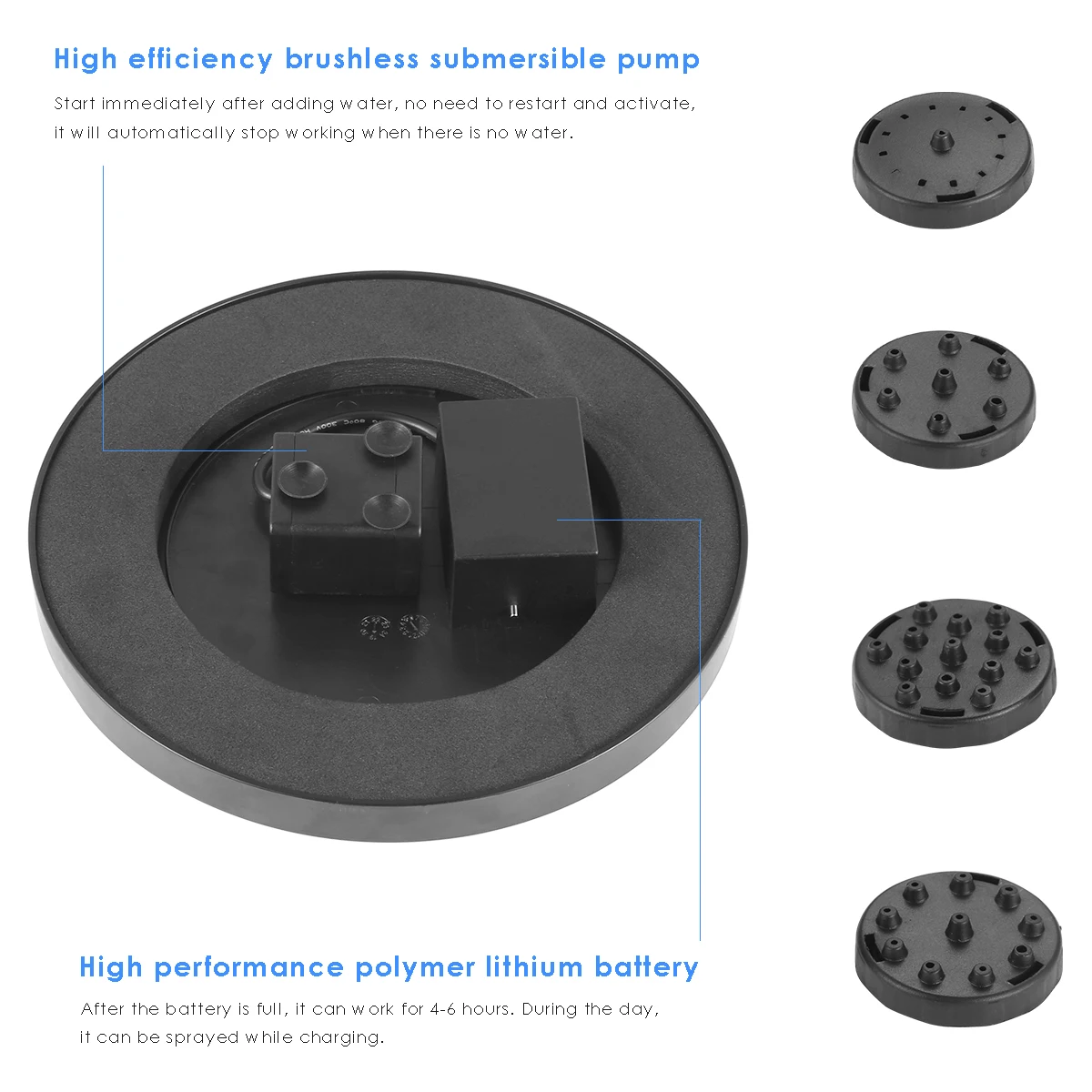 High efficiency brushless submersible pump

Start immediately after adding water, no need to restart and activate, it will automatically stop working when there is no water.

High performance polymer lithium battery

After the battery is full, it can work for 4-6 hours. During the day, it can be sprayed while charging.