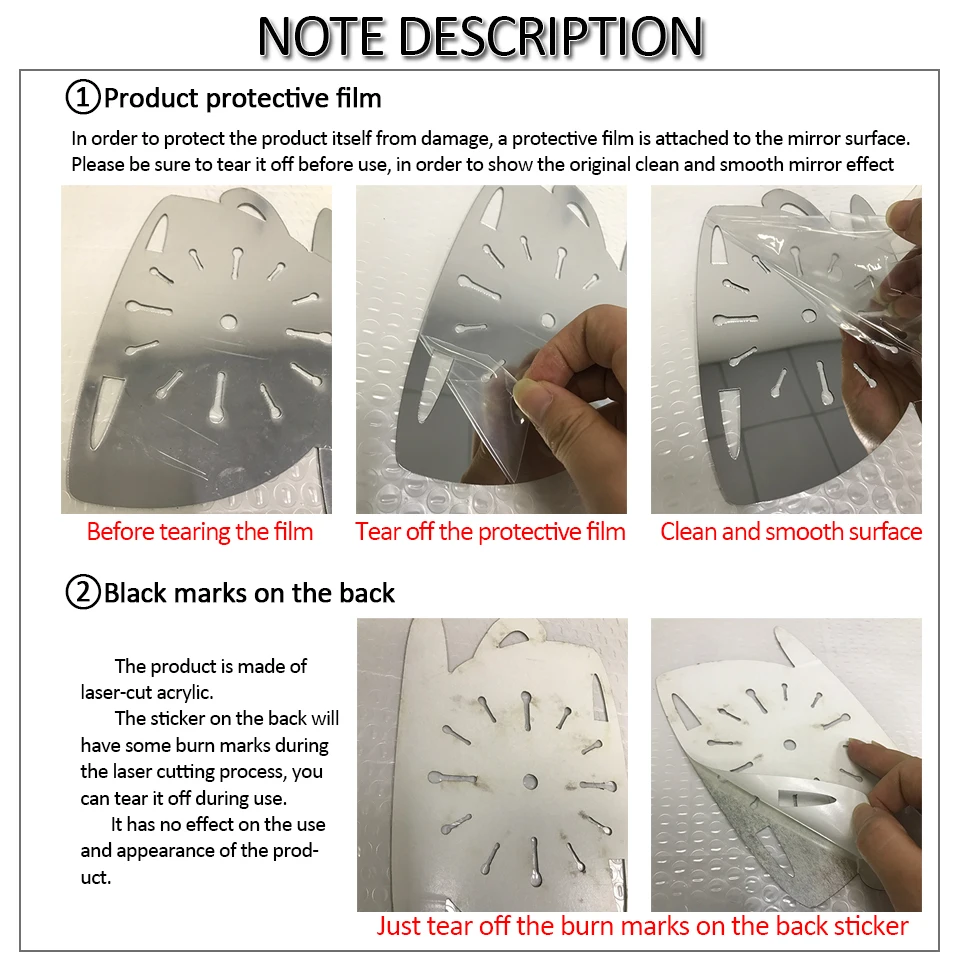 NOTE DESCRIPTION

①Product protective film

In order to protect the product itself from damage, a protective film is attached to the mirror surface. Please be sure to tear it off before use, in order to show the original clean and smooth mirror effect

Before tearing the film

Tear off the protective film

Clean and smooth surface

②Black marks on the back

The product is made of laser-cut acrylic.

The sticker on the back will have some burn marks during the laser cutting process, you can tear it off during use.

It has no effect on the use and appearance of the product.

Just tear off the burn marks on the back sticker