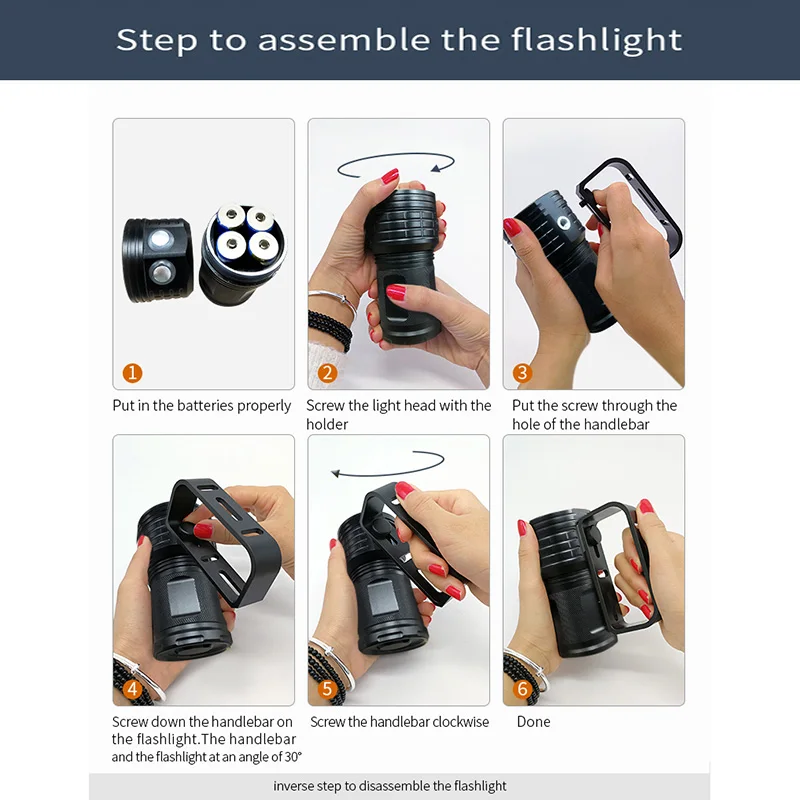 Step to assemble the flashlight

1
Put in the batteries properly

2
Screw the light head with the holder

3
Put the screw through the hole of the handlebar

4
Screw down the handlebar on the flashlight.The handlebar and the flashlight at an angle of 30°

5
Screw the handlebar clockwise

6
Done

inverse step to disassemble the flashlight