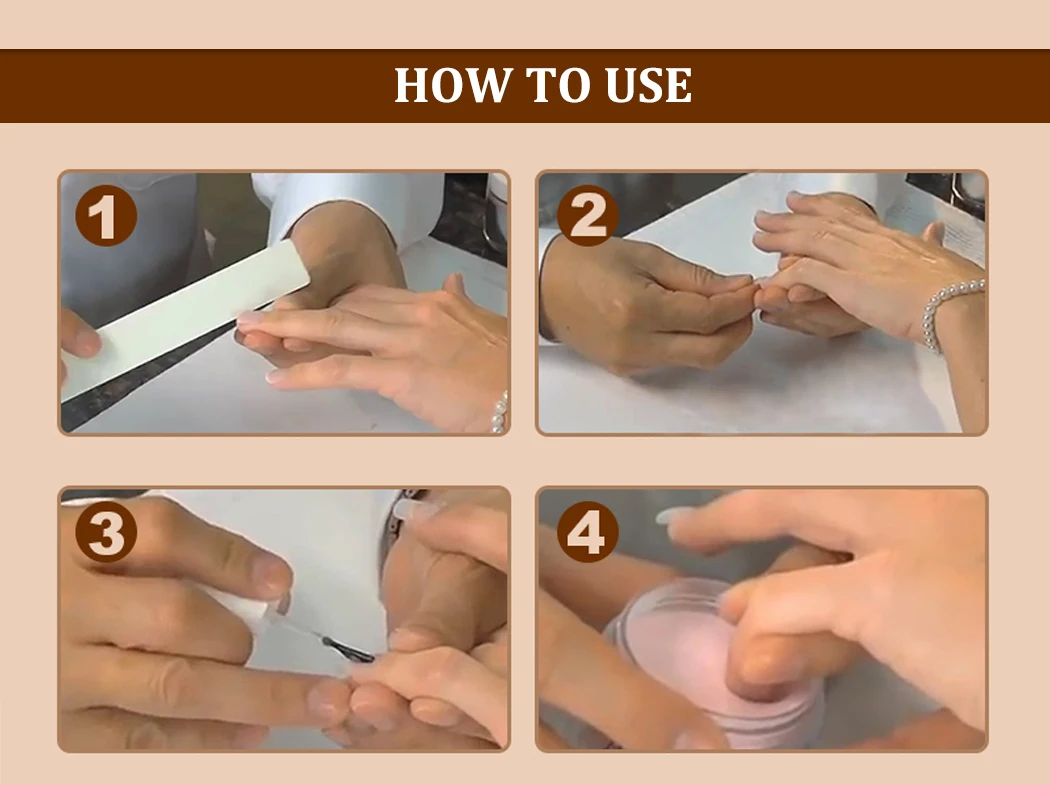 HOW TO USE

1

2

3

4