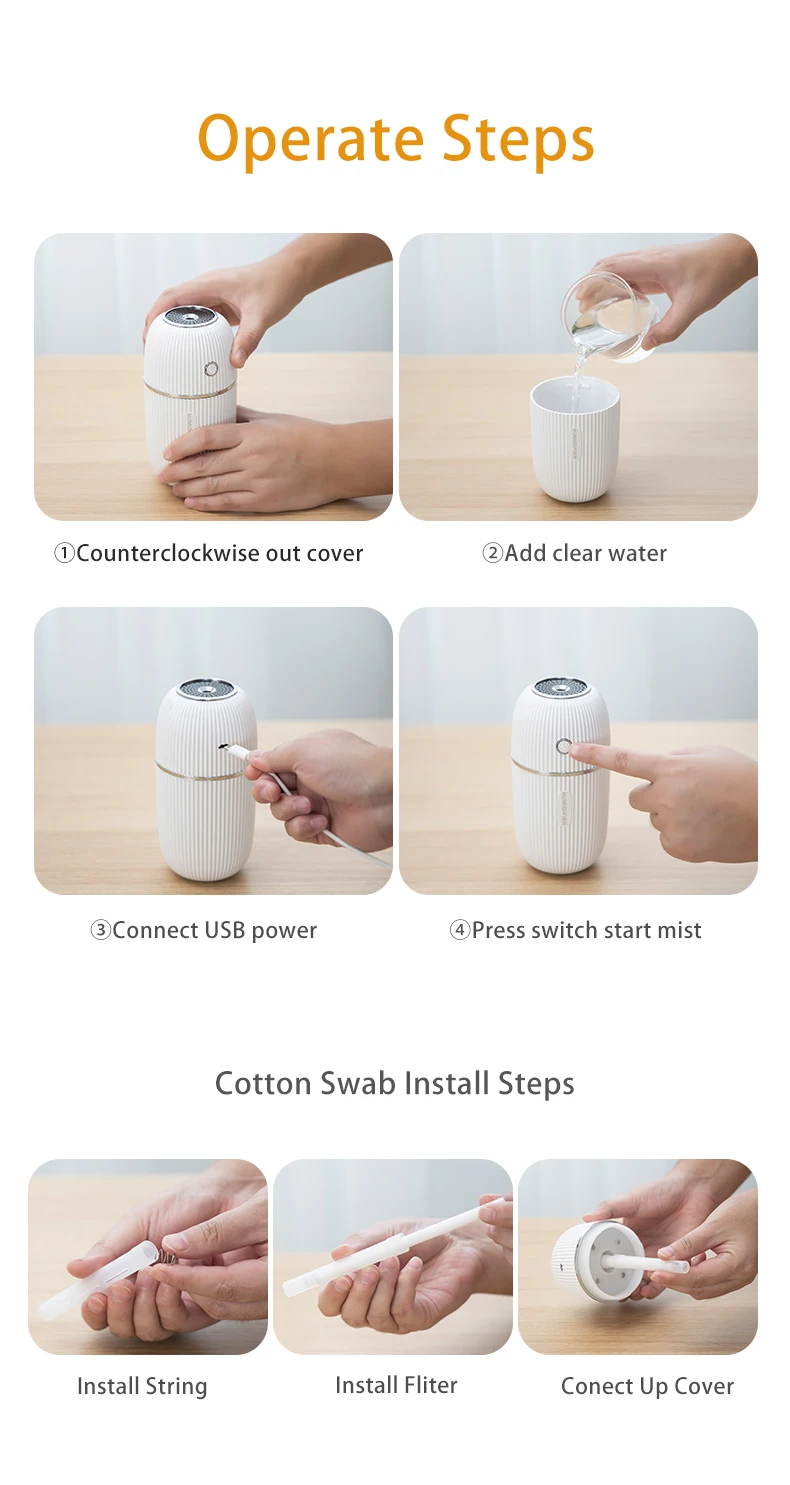 Operate Steps

①Counterclockwise out cover

②Add clear water

③Connect USB power

④Press switch start mist

Cotton Swab Install Steps

Install String

Install Fliter

Conect Up Cover