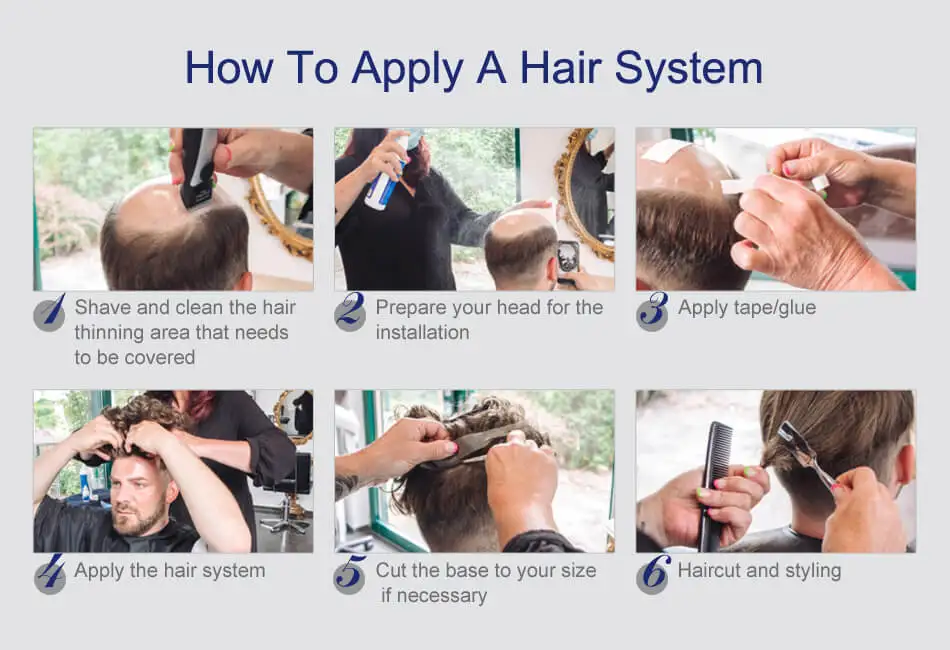 How To Apply A Hair System

1 Shave and clean the hair thinning area that needs to be covered

2 Prepare your head for the installation

3 Apply tape/glue

4 Apply the hair system

5 Cut the base to your size if necessary

6 Haircut and styling