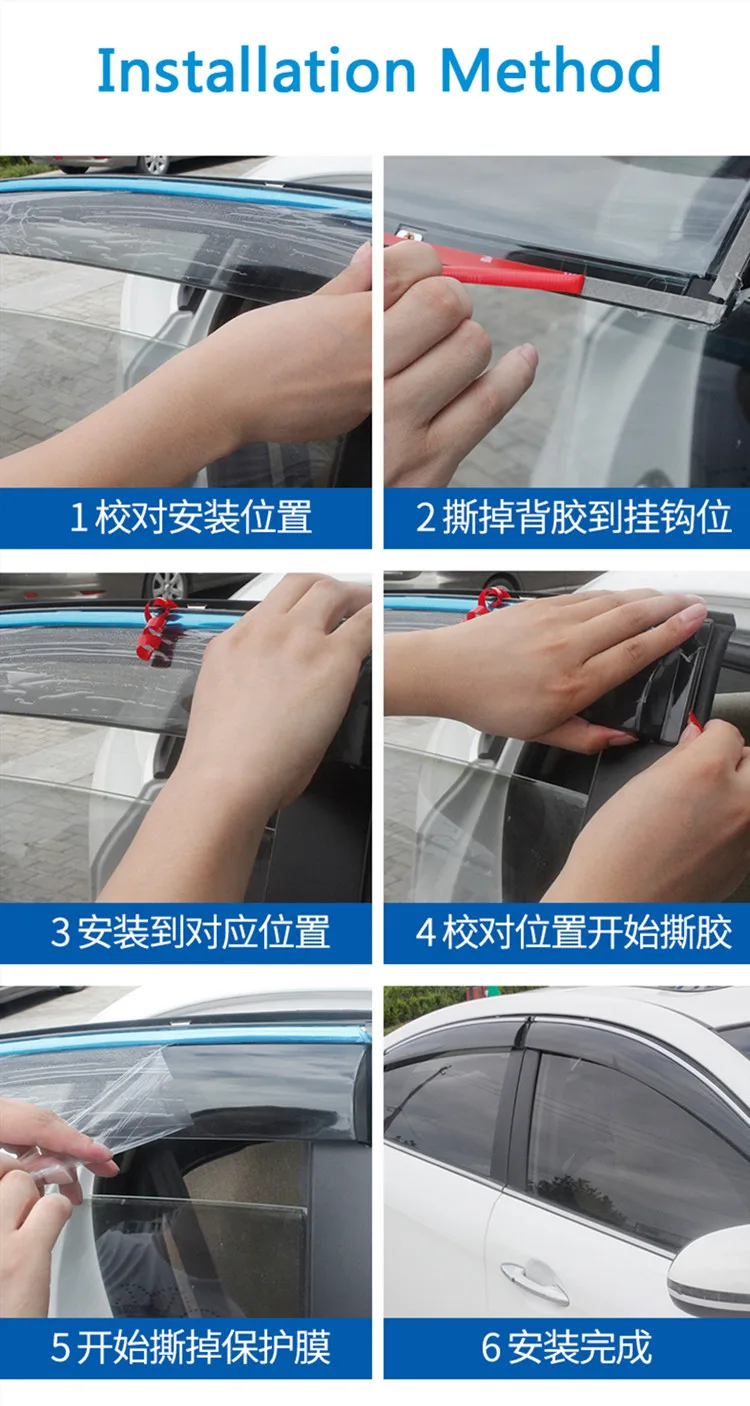 Installation Method

1 校对安装位置

2 撕掉背胶到挂钩位

3 安装到对应位置

4 校对位置开始撕胶

5 开始撕掉保护膜

6 安装完成