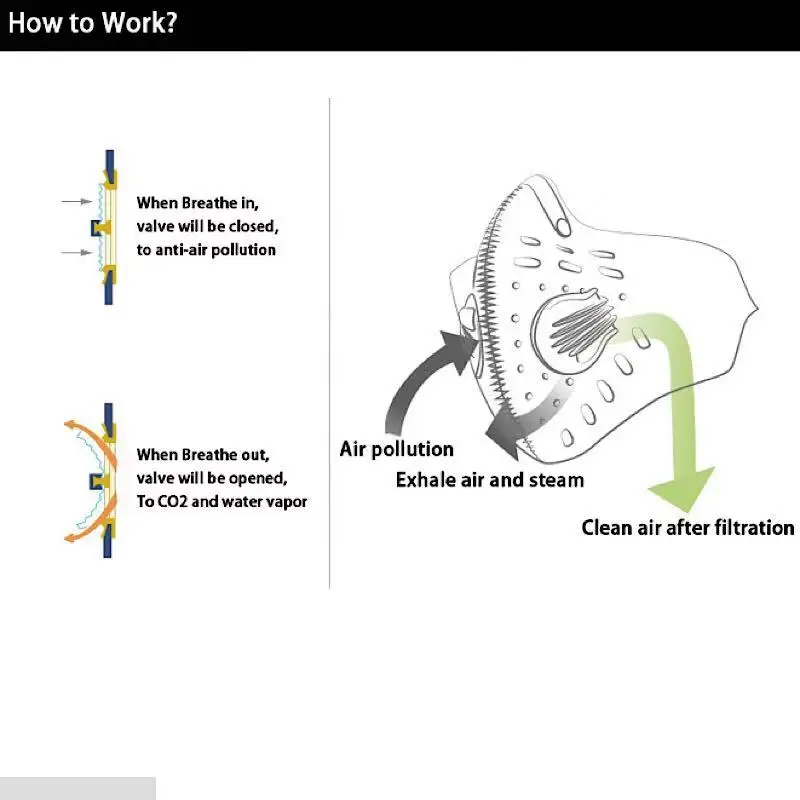 How to Work?

When Breathe in, valve will be closed, to anti-air pollution

When Breathe out, valve will be opened, To CO2 and water vapor

Air pollution

Exhale air and steam

Clean air after filtration