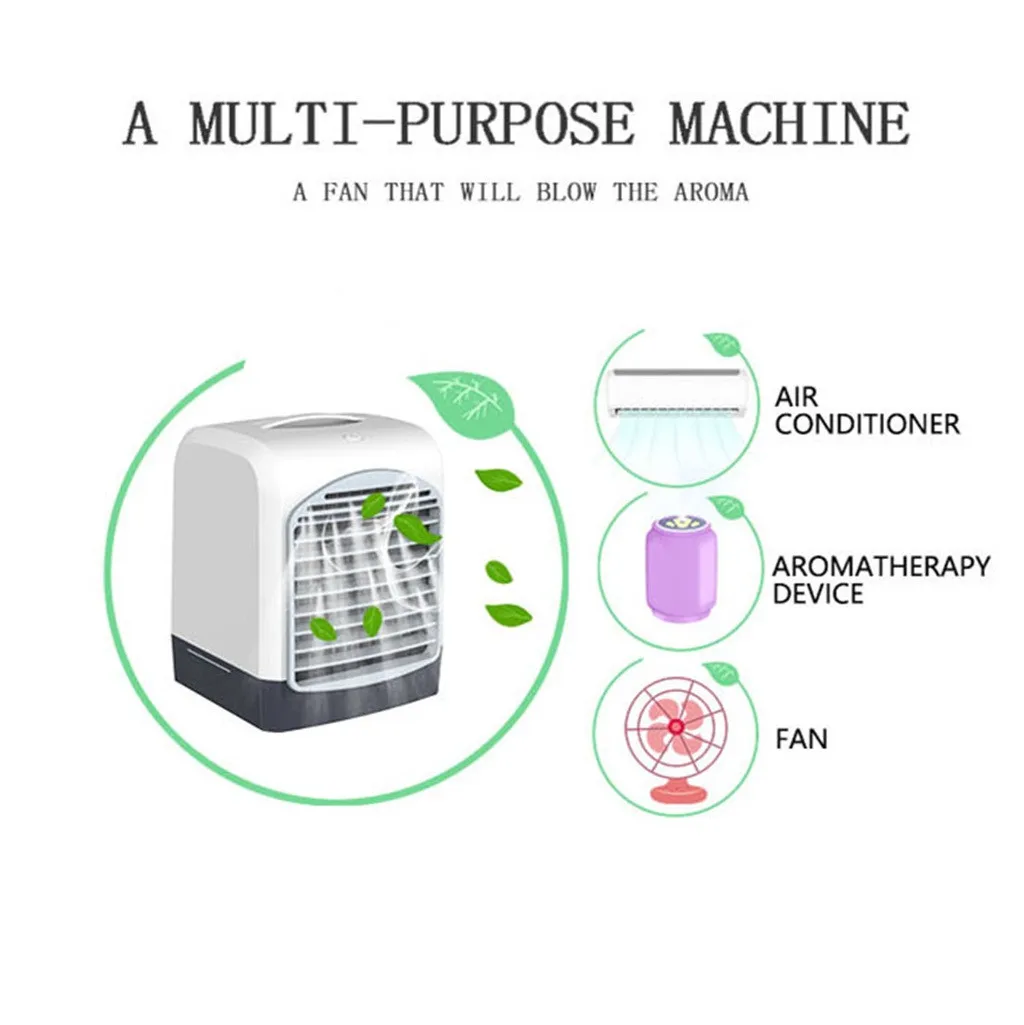 A MULTI-PURPOSE MACHINE

A FAN THAT WILL BLOW THE AROMA

AIR CONDITIONER

AROMATHERAPY DEVICE

FAN