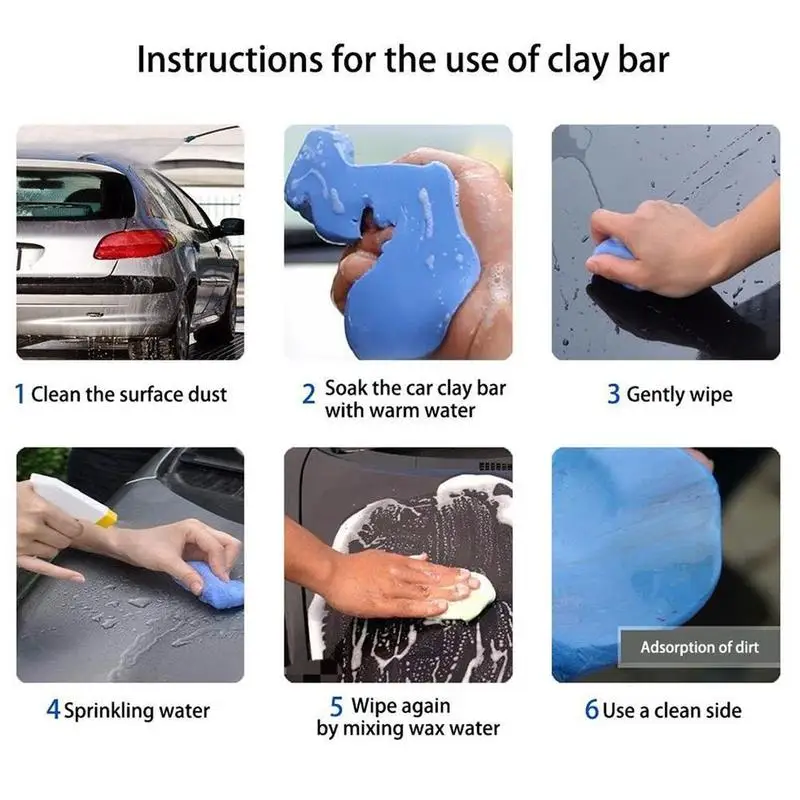 Instructions for the use of clay bar

1 Clean the surface dust

2 Soak the car clay bar with warm water

3 Gently wipe

4 Sprinkling water

5 Wipe again by mixing wax water

Adsorption of dirt

6 Use a clean side