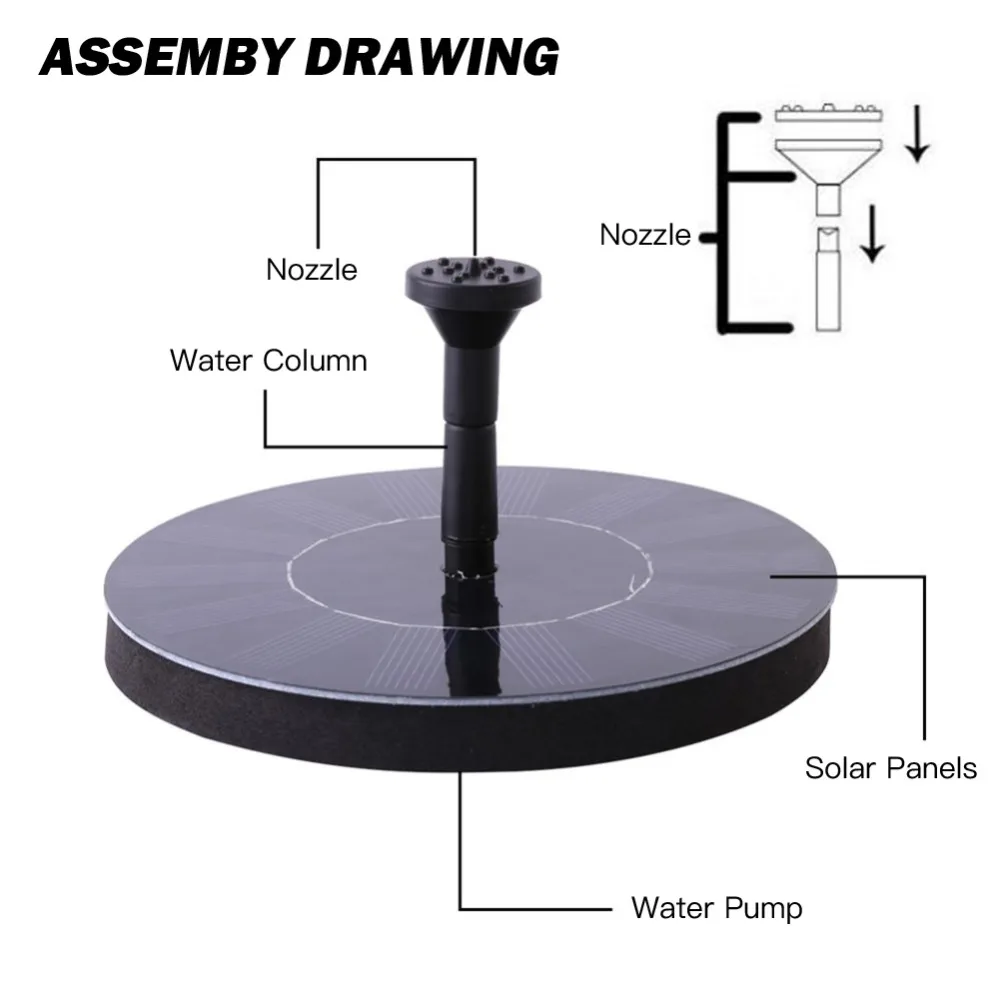 ASSEMBY DRAWING

Nozzle

Nozzle

Water Column

Solar Panels

Water Pump