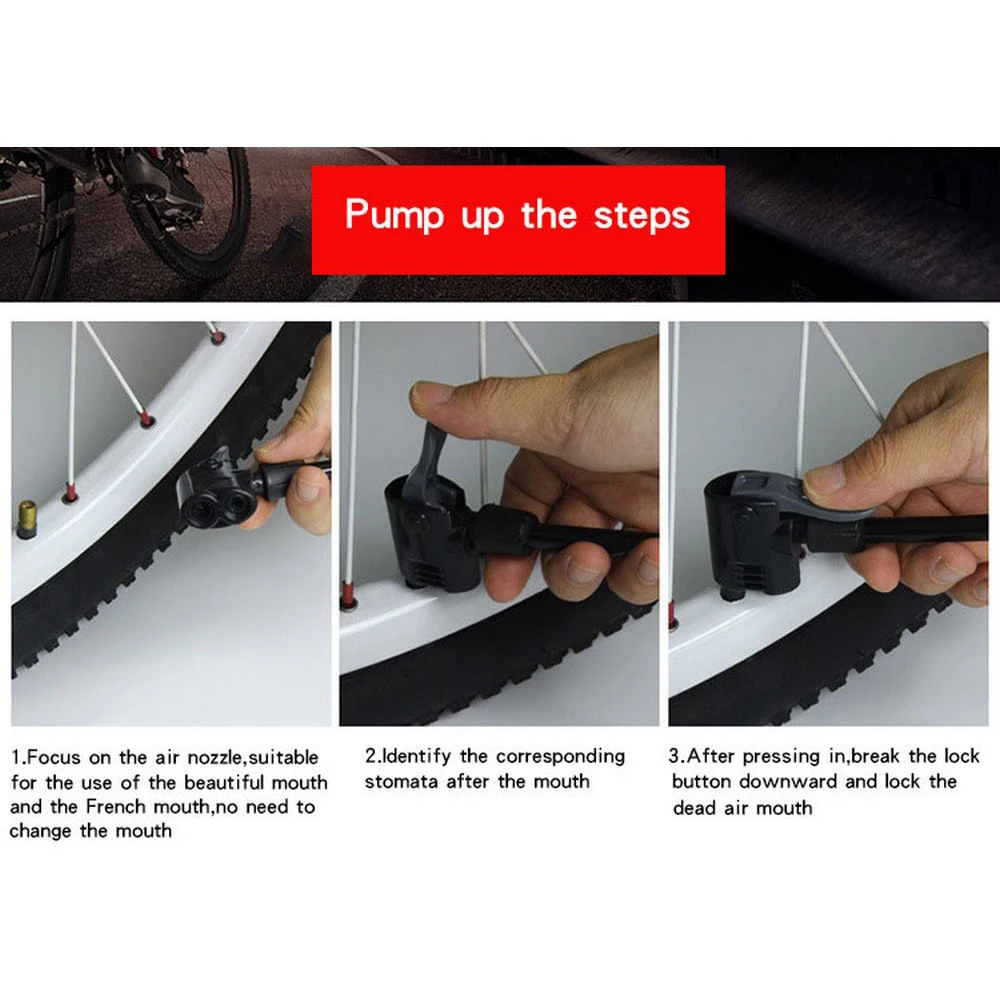 Pump up the steps

1.Focus on the air nozzle,suitable for the use of the beautiful mouth and the French mouth,no need to change the mouth

2.Identify the corresponding stomata after the mouth

3.After pressing in,break the lock button downward and lock the dead air mouth