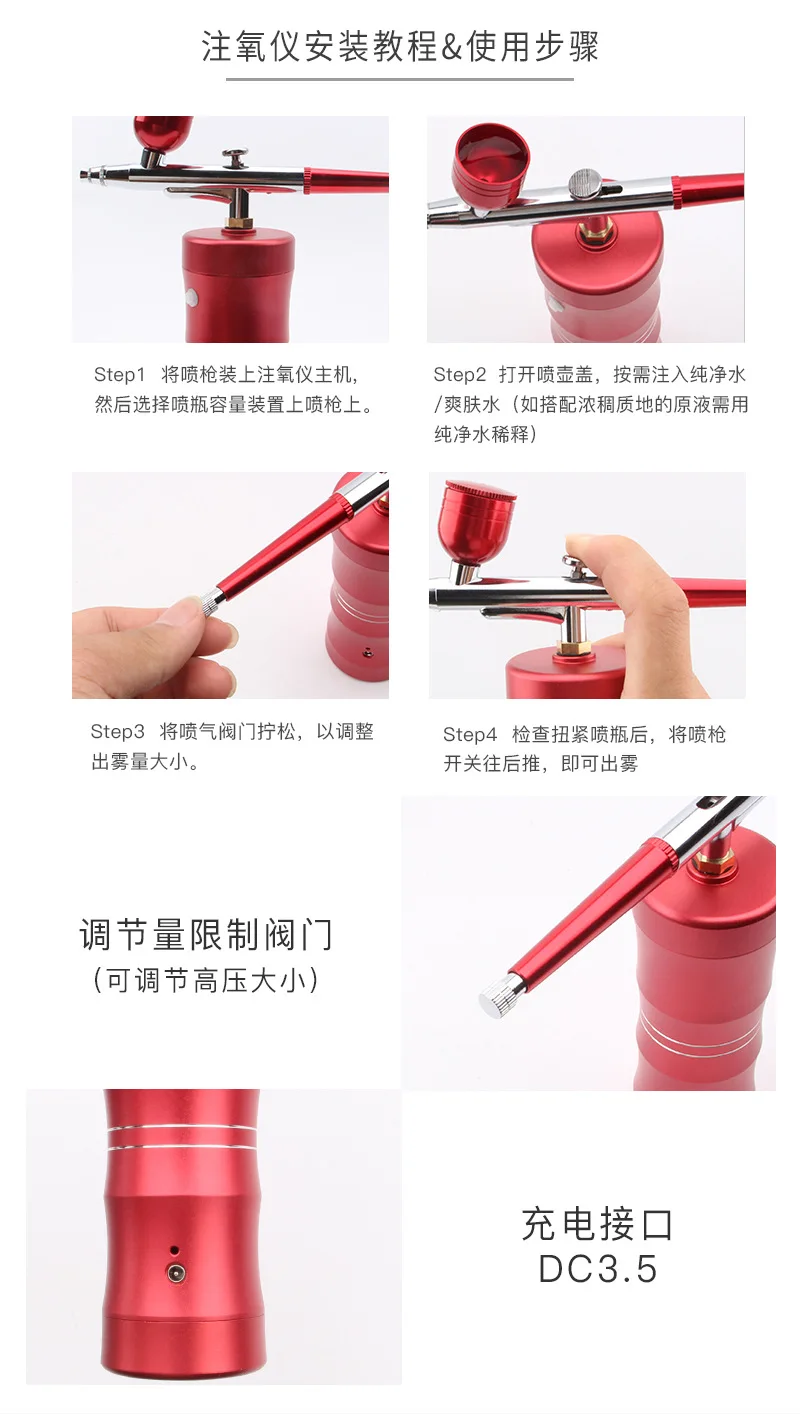 注氧仪安装教程&使用步骤

Step1 将喷枪装上注氧仪主机，然后选择喷瓶容量装置上喷枪上。

Step2 打开喷壶盖，按需注入纯净水/爽肤水（如搭配浓稠质地的原液需用纯净水稀释）

Step3 将喷气阀门拧松，以调整出雾量大小。

Step4 检查扭紧喷瓶后，将喷枪开关往后推，即可出雾

调节量限制阀门
(可调节高压大小)

充电接口
DC3.5