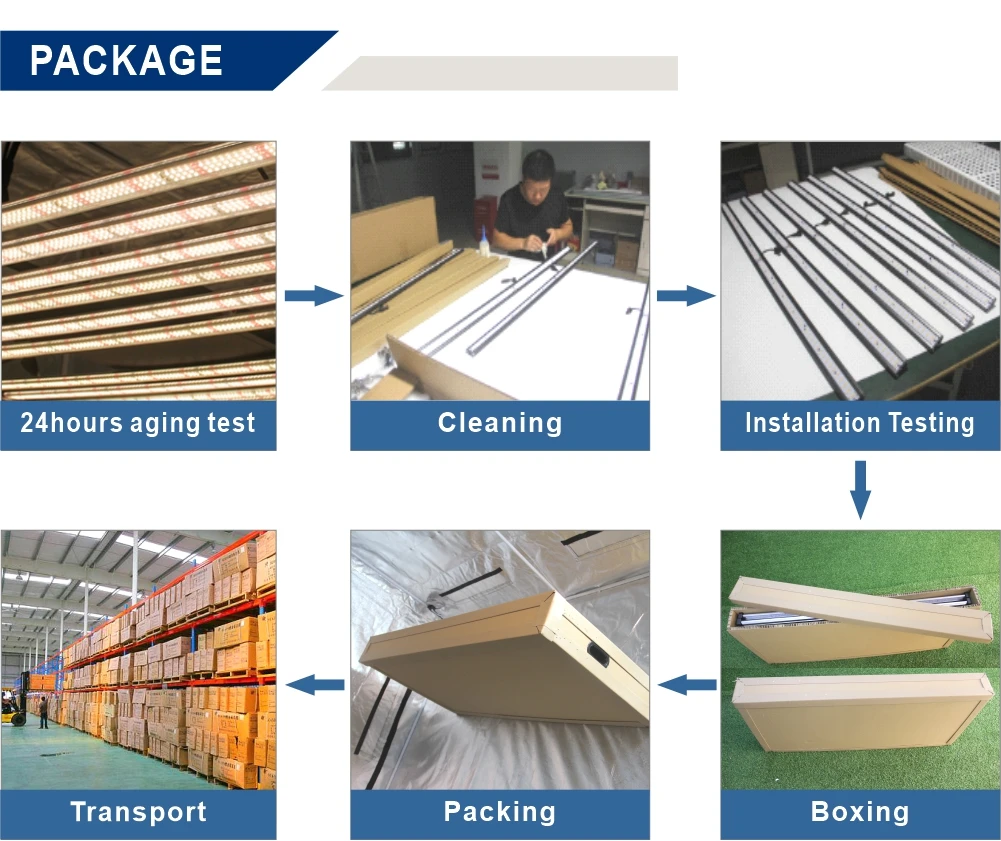 PACKAGE

24hours aging test

Cleaning

Installation Testing

Boxing

Packing

Transport