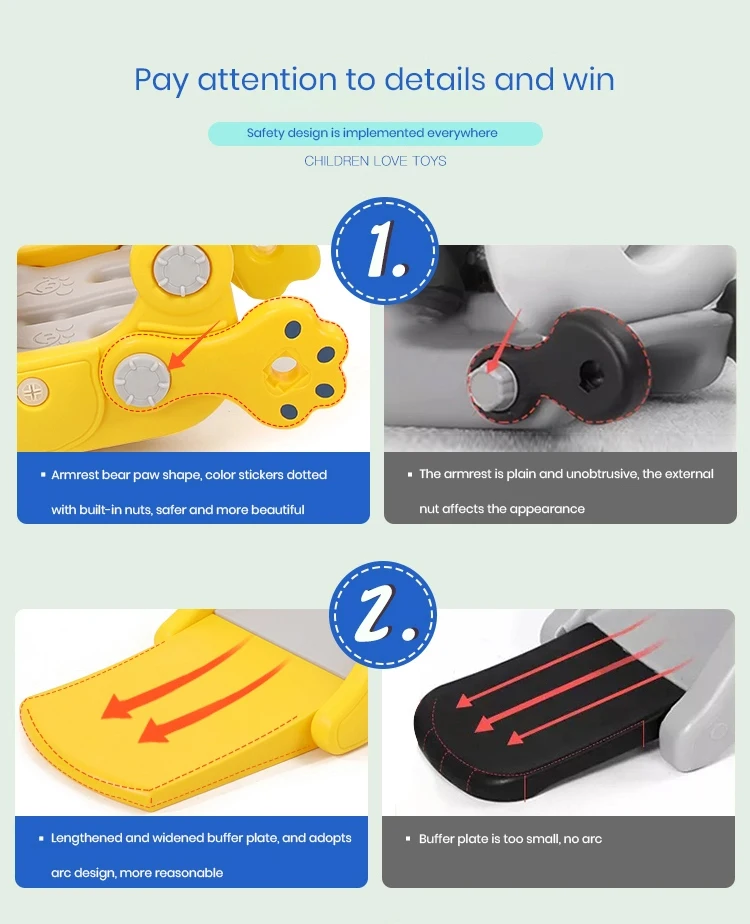 Pay attention to details and win

Safety design is implemented everywhere

CHILDREN LOVE TOYS

1.

▪ Armrest bear paw shape, color stickers dotted with built-in nuts, safer and more beautiful

▪ The armrest is plain and unobtrusive, the external nut affects the appearance

2.

▪ Lengthened and widened buffer plate, and adopts arc design, more reasonable

▪ Buffer plate is too small, no arc