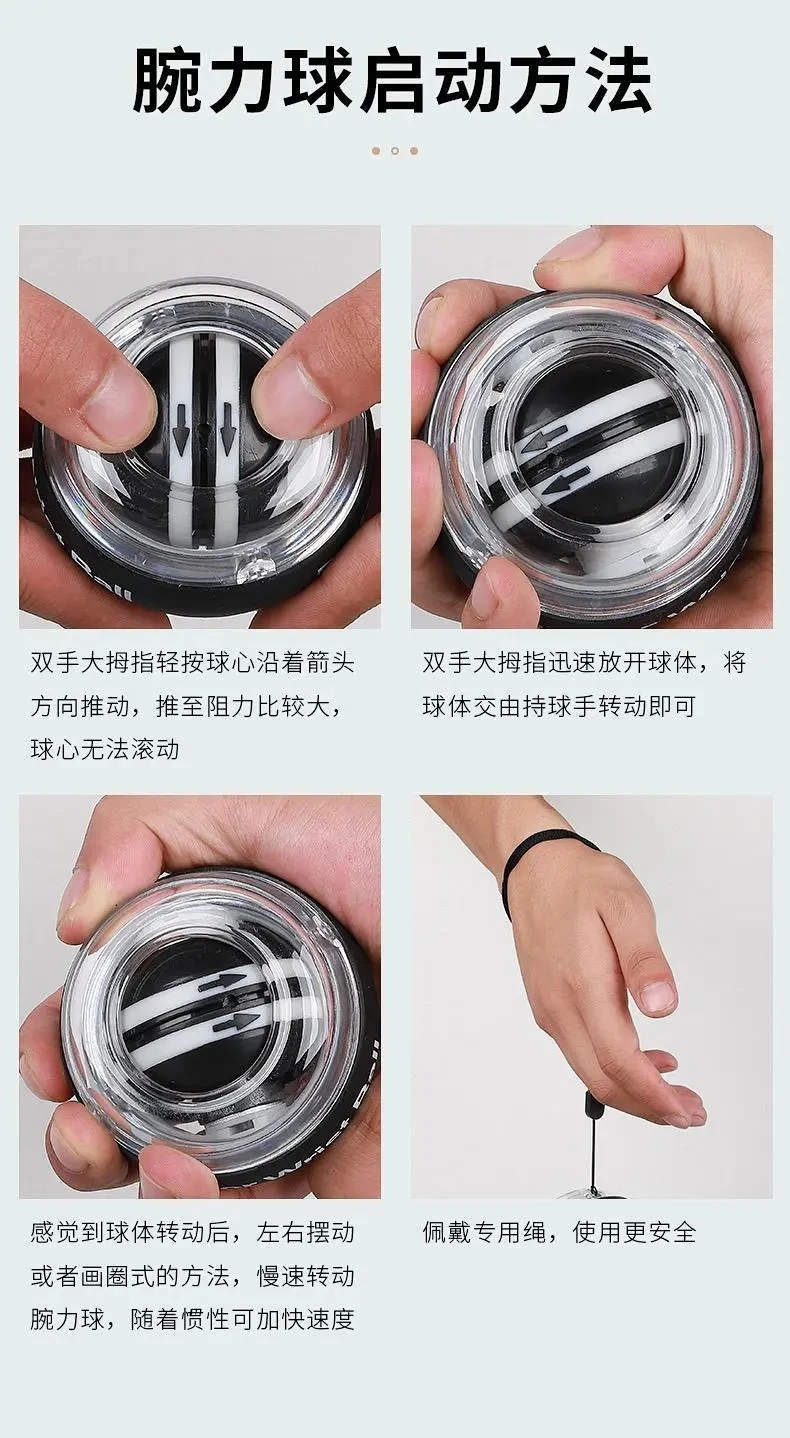 腕力球启动方法

双手大拇指轻按球心沿着箭头方向推动，推至阻力比较大，球心无法滚动

双手大拇指迅速放开球体，将球体交由持球手转动即可

感觉到球体转动后，左右摆动或者画圈式的方法，慢速转动腕力球，随着惯性可加快速度

佩戴专用绳，使用更安全