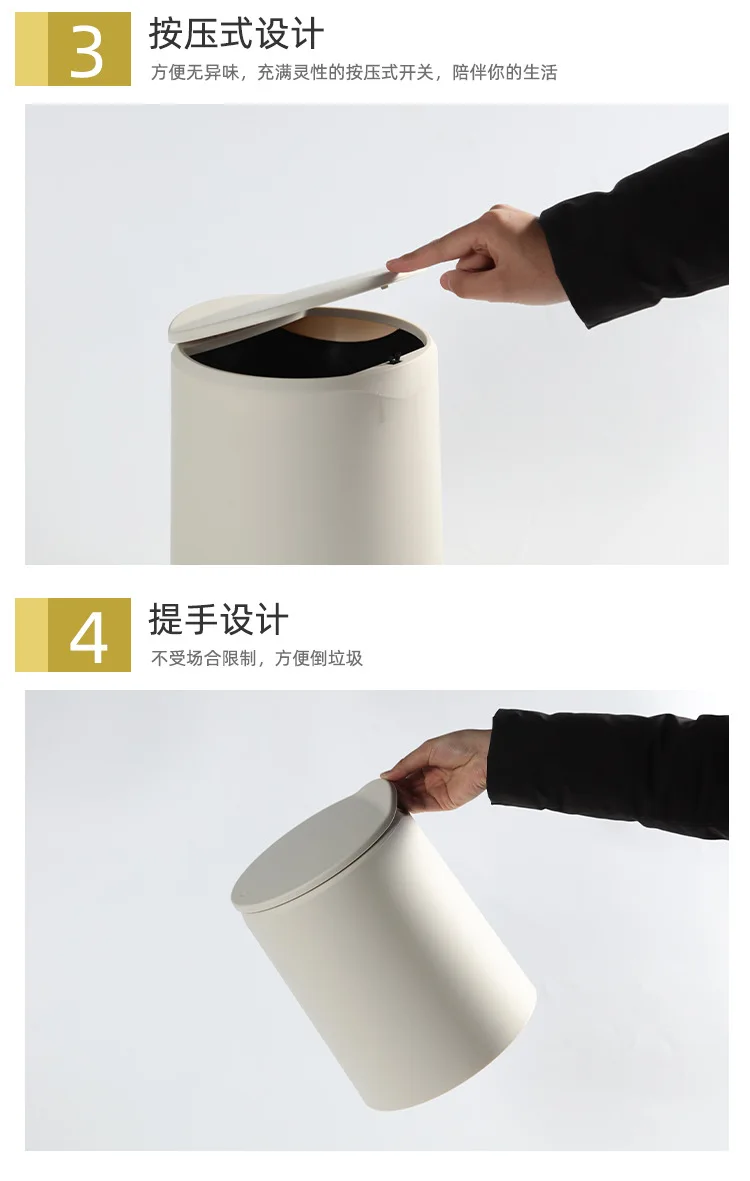 3
按压式设计
方便无异味，充满灵性的按压式开关，陪伴你的生活

4
提手设计
不受场合限制，方便倒垃圾