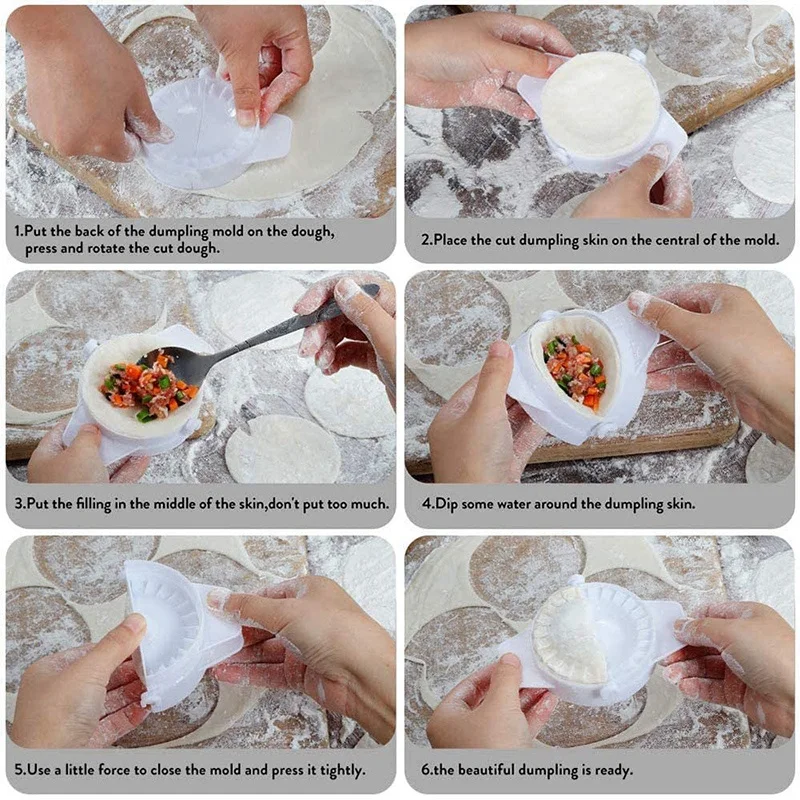 1.Put the back of the dumpling mold on the dough, press and rotate the cut dough.

2.Place the cut dumpling skin on the central of the mold.

3.Put the filling in the middle of the skin,don't put too much.

4.Dip some water around the dumpling skin.

5.Use a little force to close the mold and press it tightly.

6.the beautiful dumpling is ready.