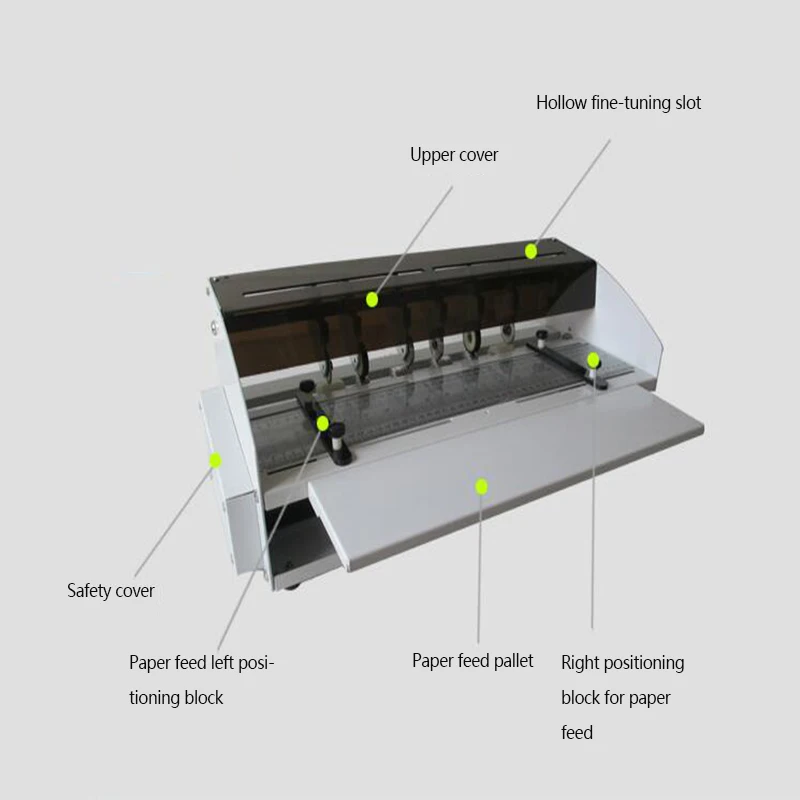 Hollow fine-tuning slot

Upper cover

Safety cover

Paper feed left positioning block

Paper feed pallet

Right positioning block for paper feed