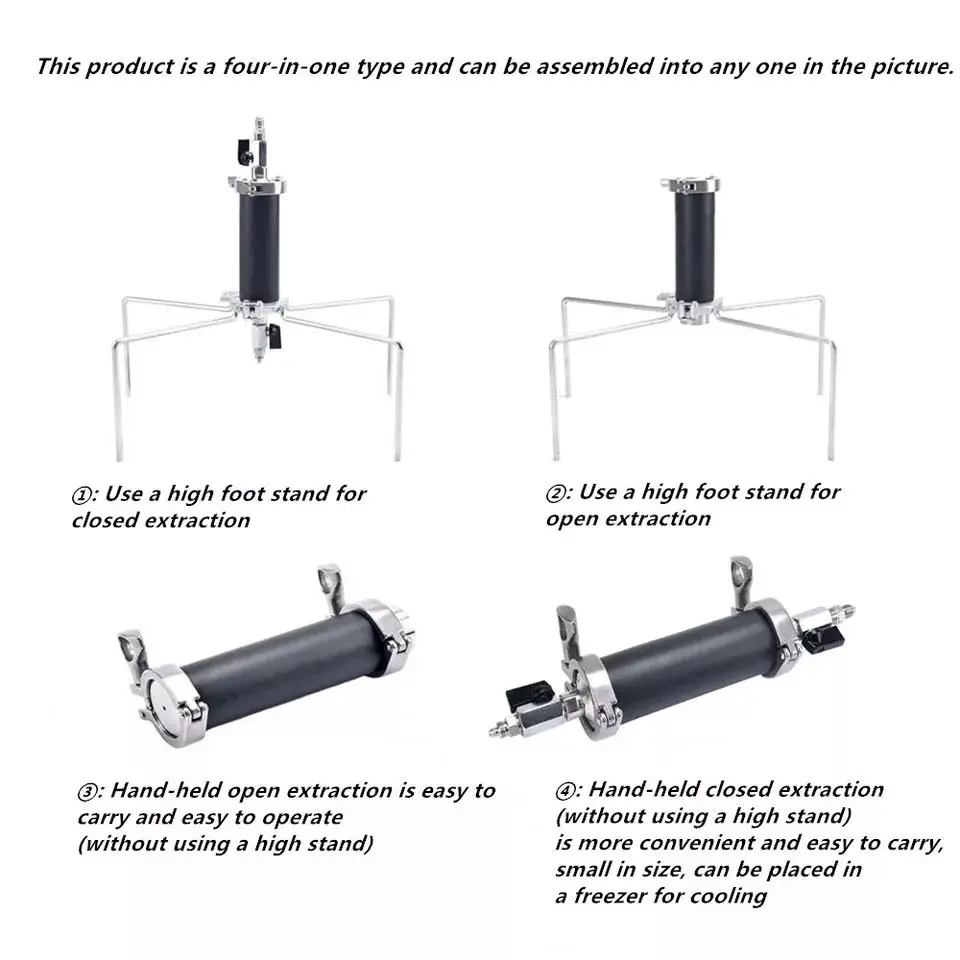 This product is a four-in-one type and can be assembled into any one in the picture.

①: Use a high foot stand for closed extraction

②: Use a high foot stand for open extraction

③: Hand-held open extraction is easy to carry and easy to operate (without using a high stand)

④: Hand-held closed extraction (without using a high stand) is more convenient and easy to carry, small in size, can be placed in a freezer for cooling