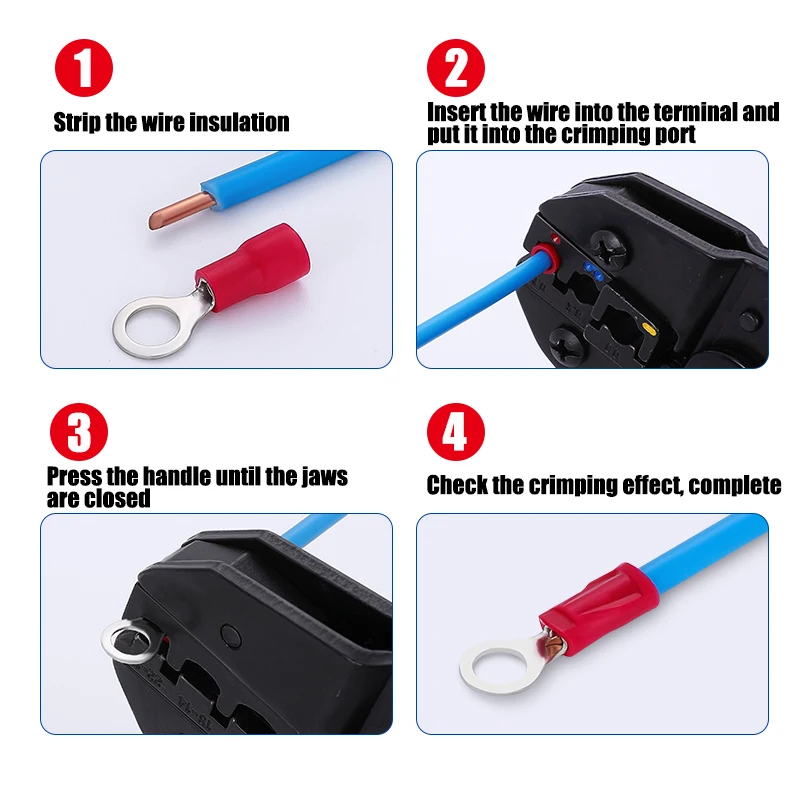 1
Strip the wire insulation

2
Insert the wire into the terminal and put it into the crimping port

3
Press the handle until the jaws are closed

4
Check the crimping effect, complete