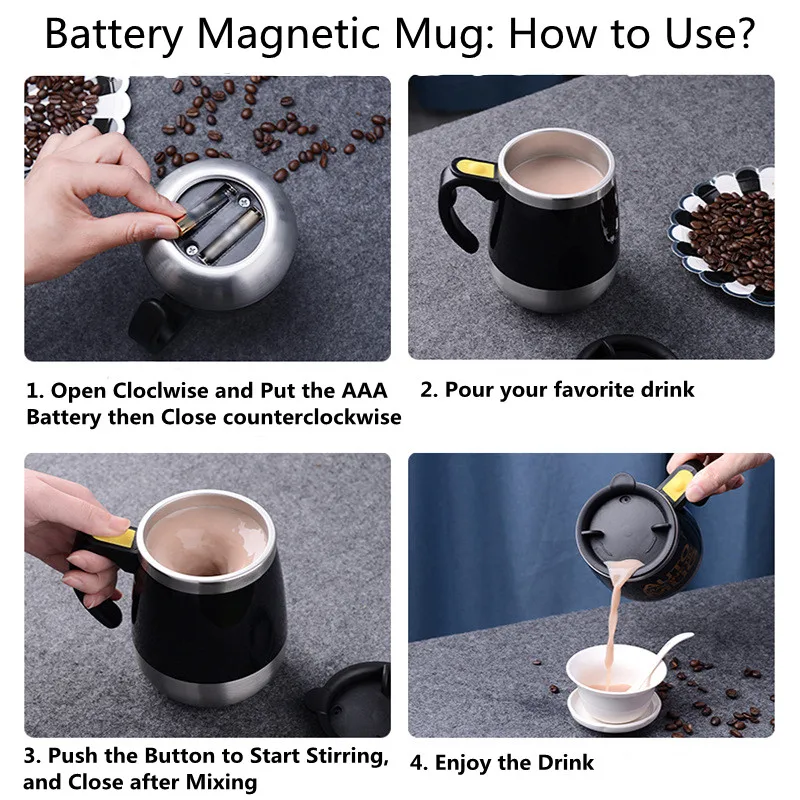 Battery Magnetic Mug: How to Use?

1. Open Cloclwise and Put the AAA Battery then Close counterclockwise

2. Pour your favorite drink

3. Push the Button to Start Stirring, and Close after Mixing

4. Enjoy the Drink