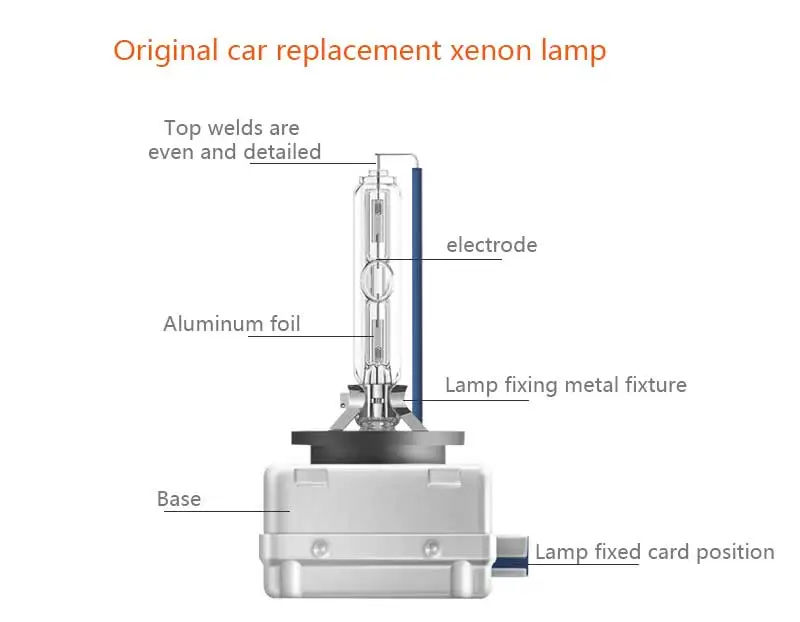 Original car replacement xenon lamp

Top welds are even and detailed

electrode

Aluminum foil

Lamp fixing metal fixture

Base

Lamp fixed card position