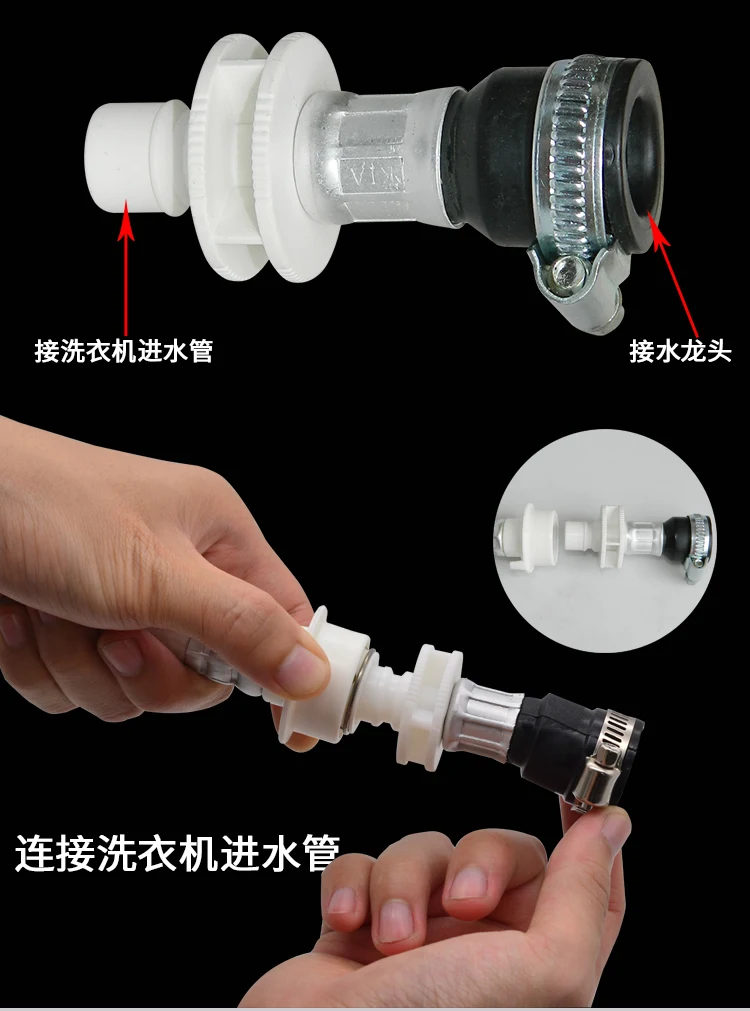 接洗衣机进水管

接水龙头

连接洗衣机进水管