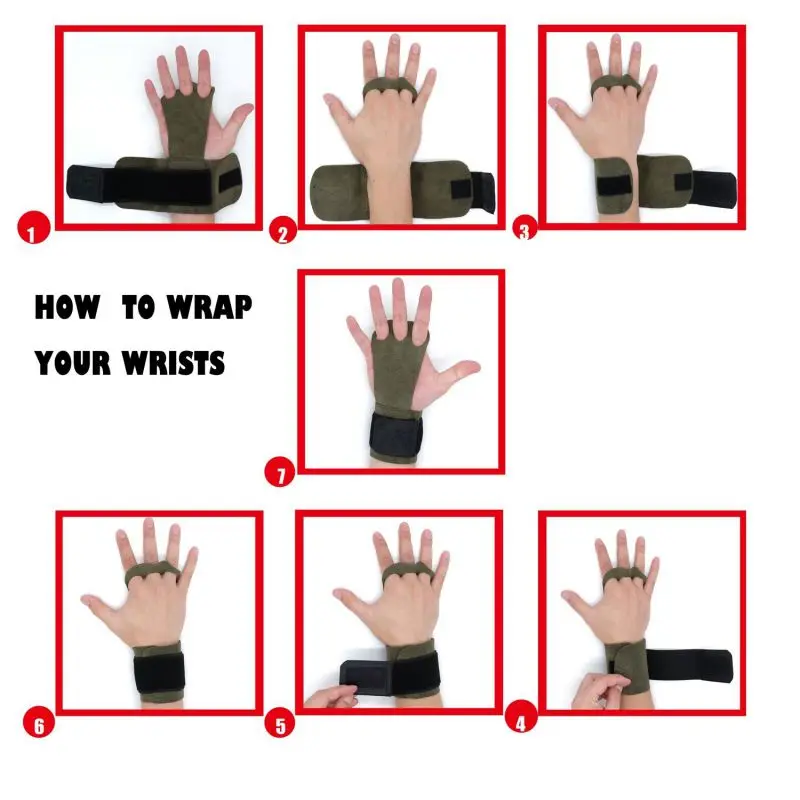 1

2

3

HOW TO WRAP YOUR WRISTS

7

6

5

4