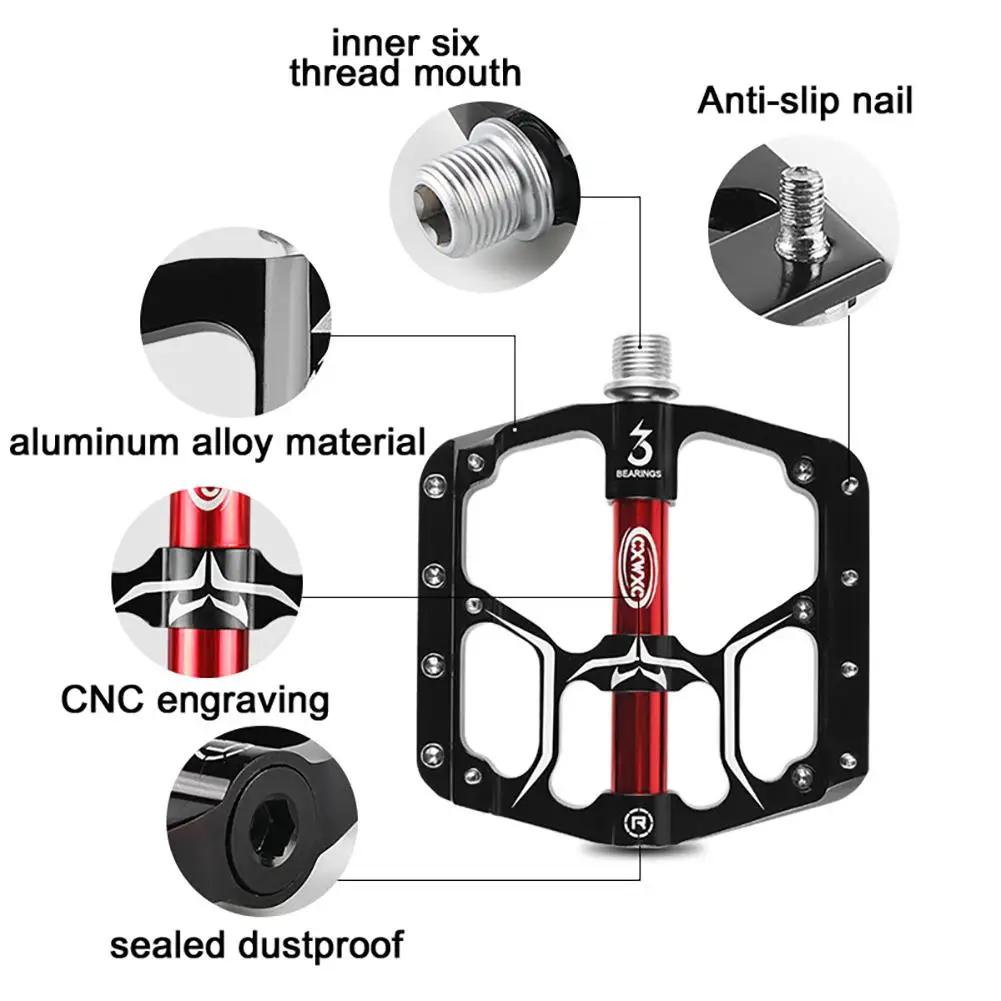 inner six
thread mouth

Anti-slip nail

aluminum alloy material

3
BEARINGS

CXWXC

CNC engraving

R

sealed dustproof