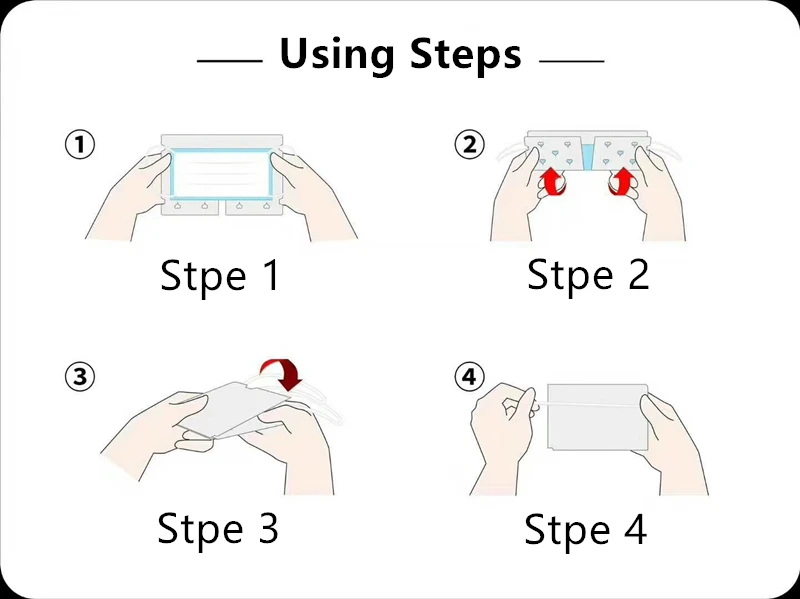 Using Steps

①

Stpe 1

②

Stpe 2

③

Stpe 3

④

Stpe 4